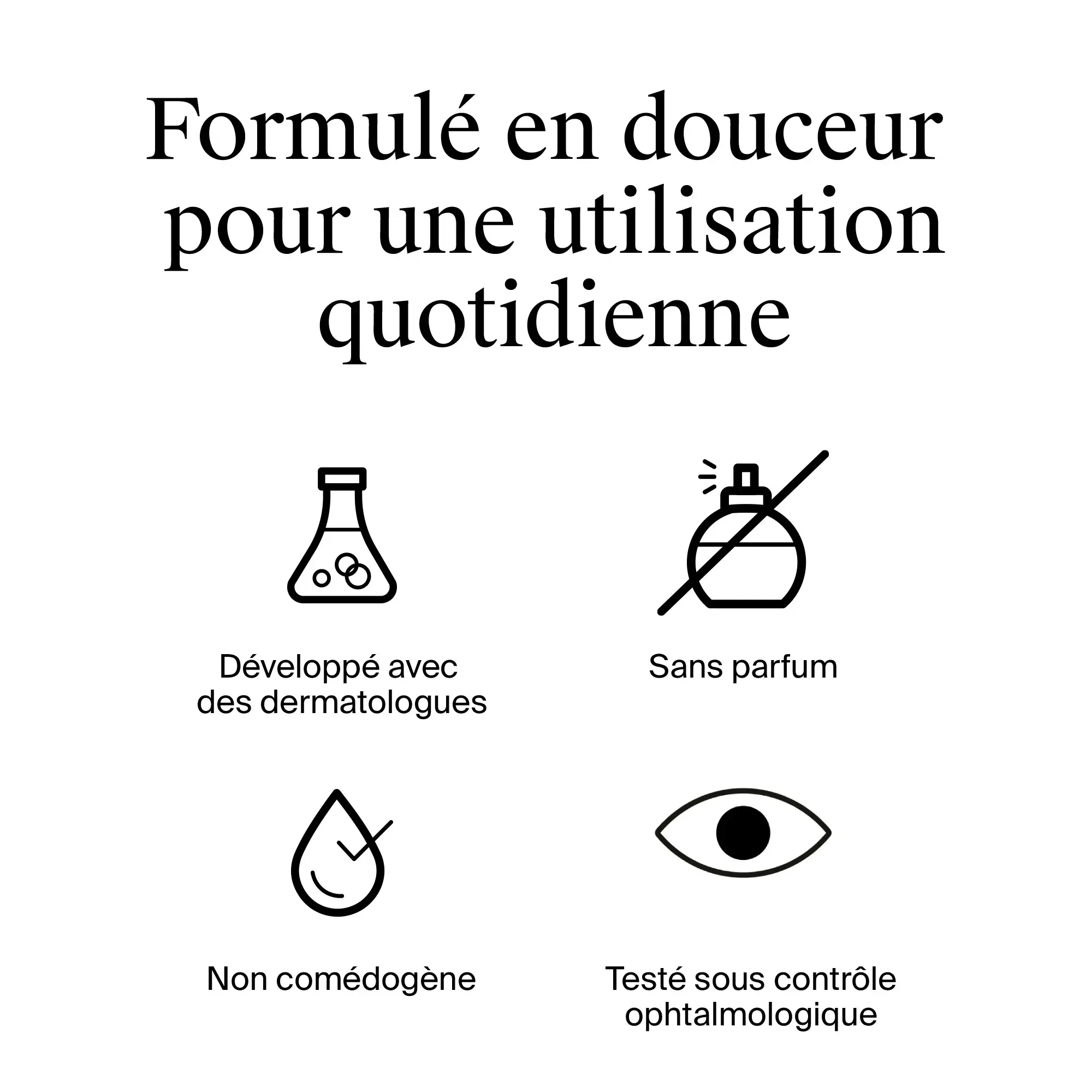 Formulé en douceur pour une utilisation quotidienne

Développé avec des dermatologues

Sans parfum

Non comédogène

Testé sous contrôle ophtalmologique