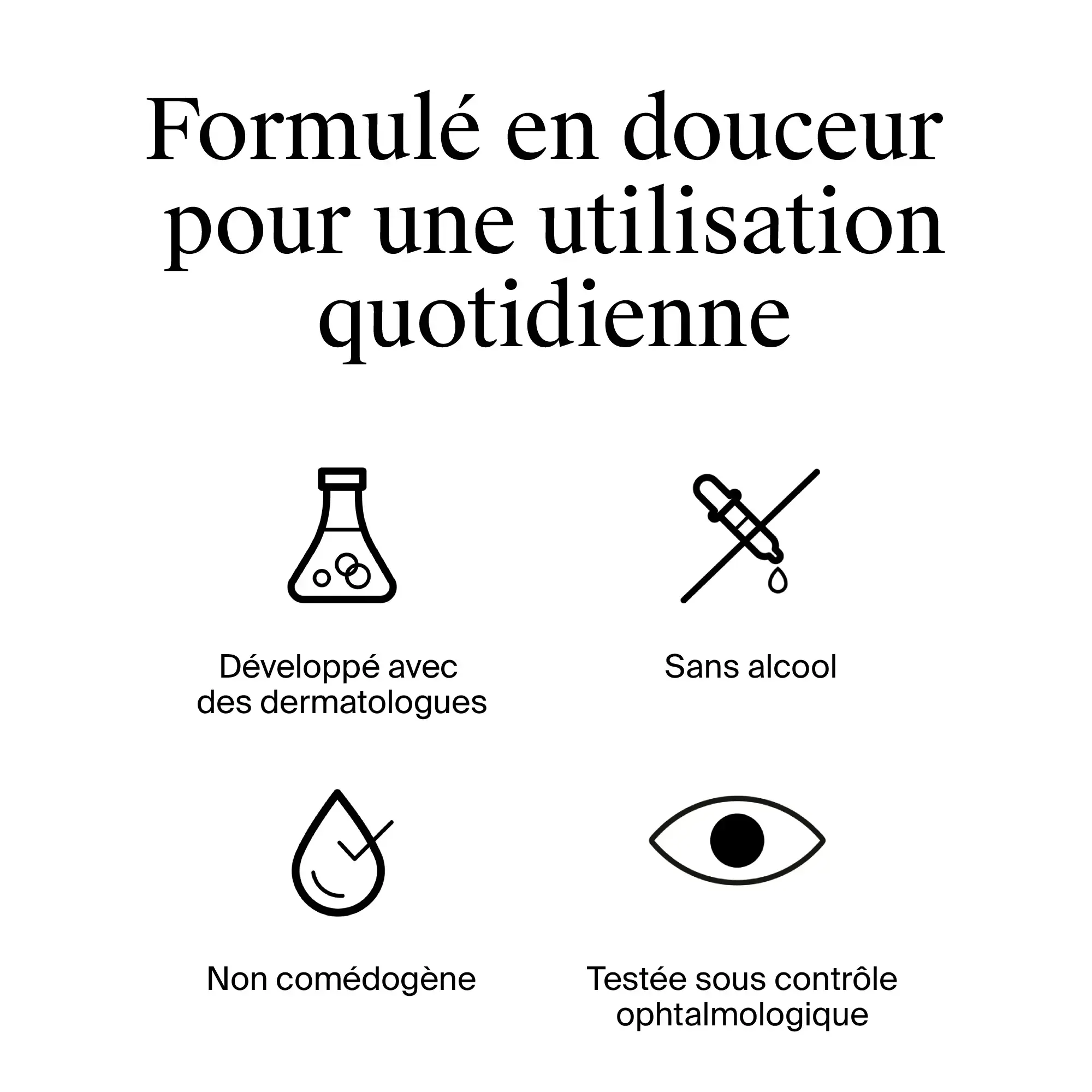 Formulé en douceur pour une utilisation quotidienne

Développé avec des dermatologues

Sans alcool

Non comédogène

Testée sous contrôle ophtalmologique