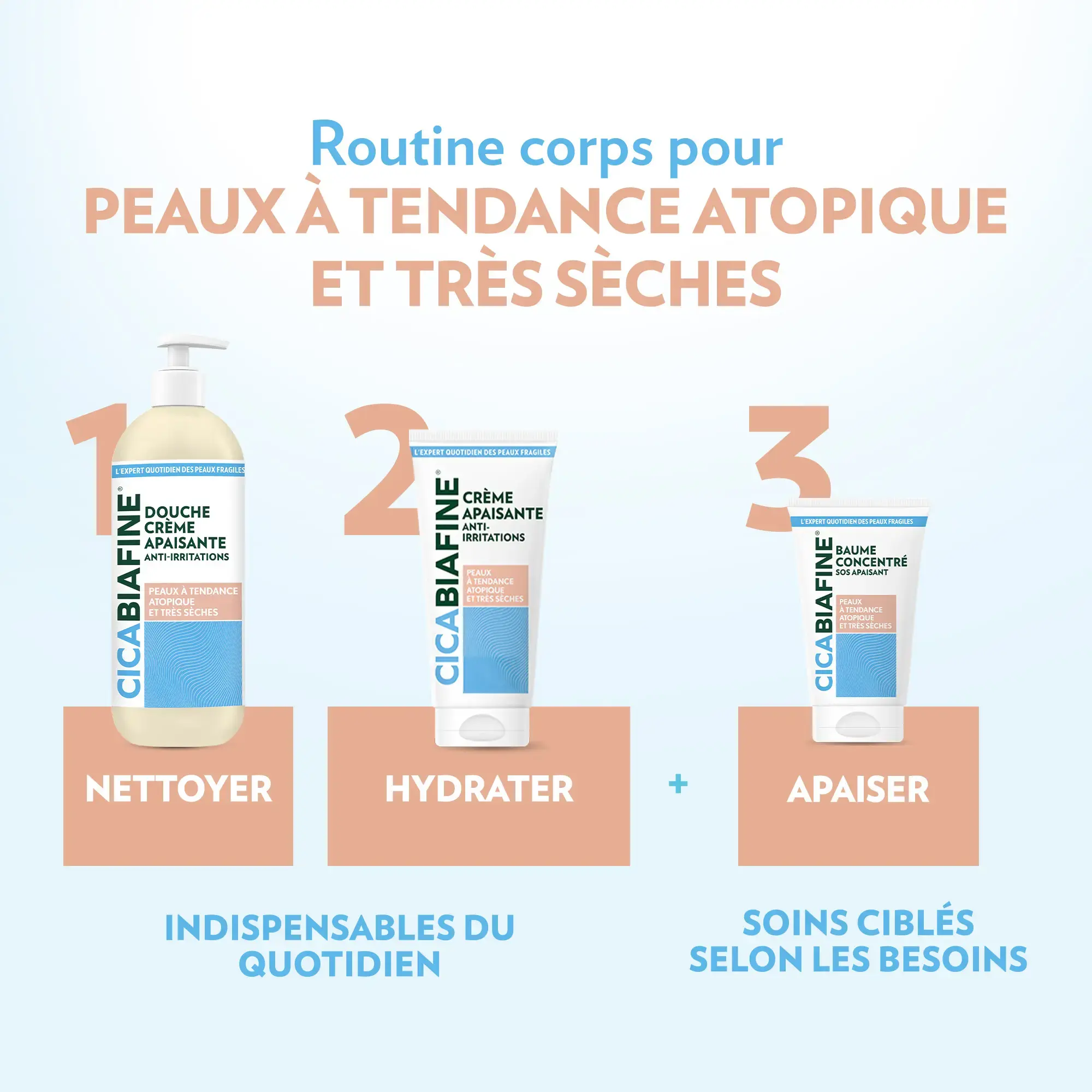 Routine corps pour
PEAUX À TENDANCE ATOPIQUE ET TRÈS SÈCHES

1

L'EXPERT QUOTIDIEN DES PEAUX FRAGILES
CICABIAFINE®
DOUCHE CRÈME APAISANTE
ANTI-IRRITATIONS
PEAUX À TENDANCE ATOPIQUE ET TRÈS SÈCHES

NETTOYER

2

L'EXPERT QUOTIDIEN DES PEAUX FRAGILES
CICABIAFINE®
CRÈME APAISANTE
ANTI-IRRITATIONS
PEAUX À TENDANCE ATOPIQUE ET TRÈS SÈCHES

HYDRATER

+

3

L'EXPERT QUOTIDIEN DES PEAUX FRAGILES
CICABIAFINE®
BAUME CONCENTRÉ
SOS APAISANT
PEAUX À TENDANCE ATOPIQUE ET TRÈS SÈCHES

APAISER

INDISPENSABLES DU QUOTIDIEN

SOINS CIBLÉS SELON LES BESOINS