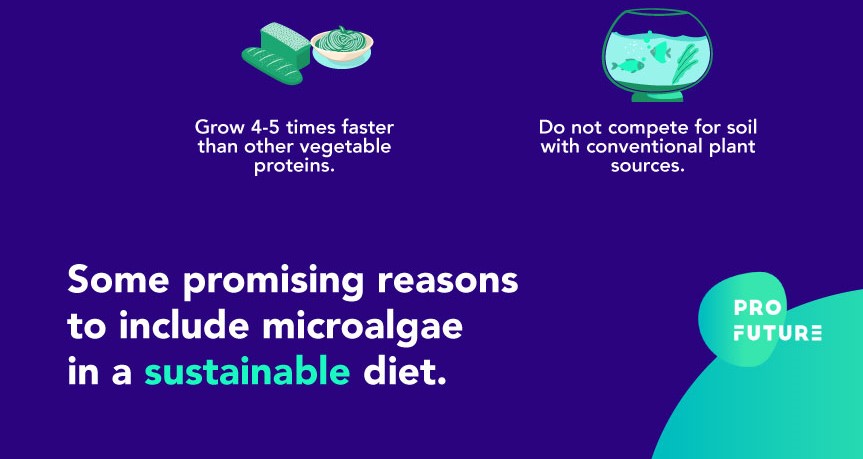 Grow 4-5 times faster than other vegetable proteins.

Do not compete for soil with conventional plant sources.

Some promising reasons to include microalgae in a sustainable diet.

PRO FUTURE