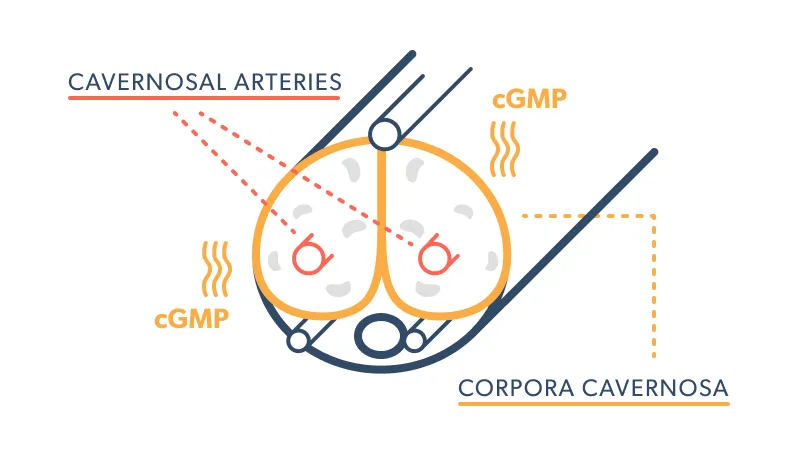 CAVERNOSAL ARTERIES

cGMP

cGMP

CORPORA CAVERNOSA