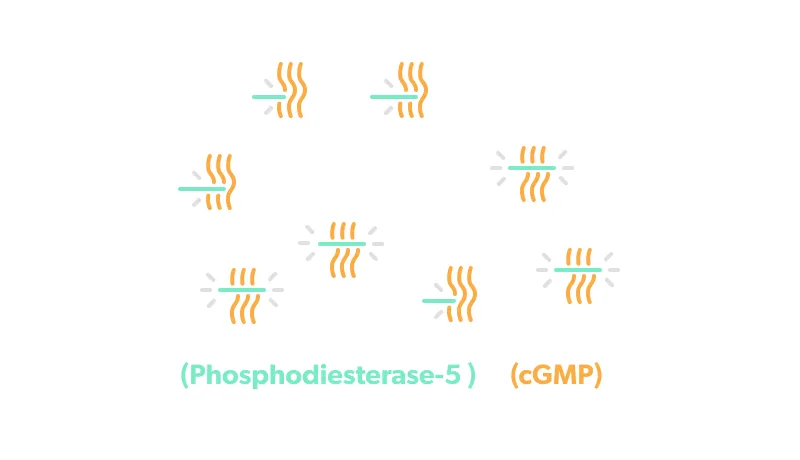 (Phosphodiesterase-5 ) (cGMP)