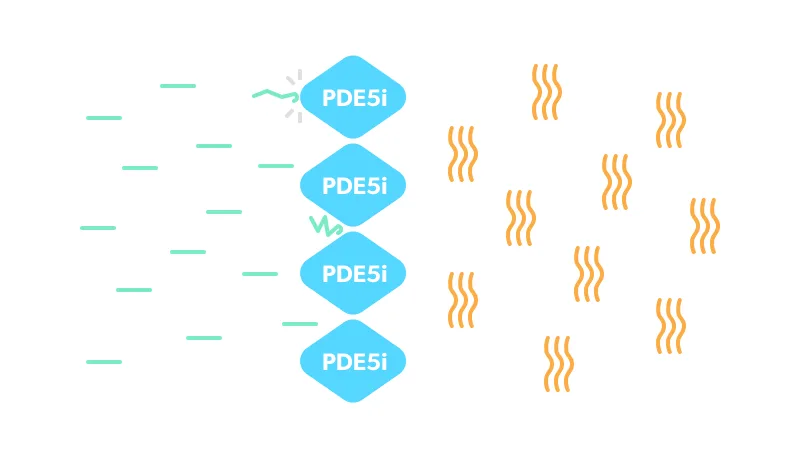 PDE5i

PDE5i

PDE5i

PDE5i