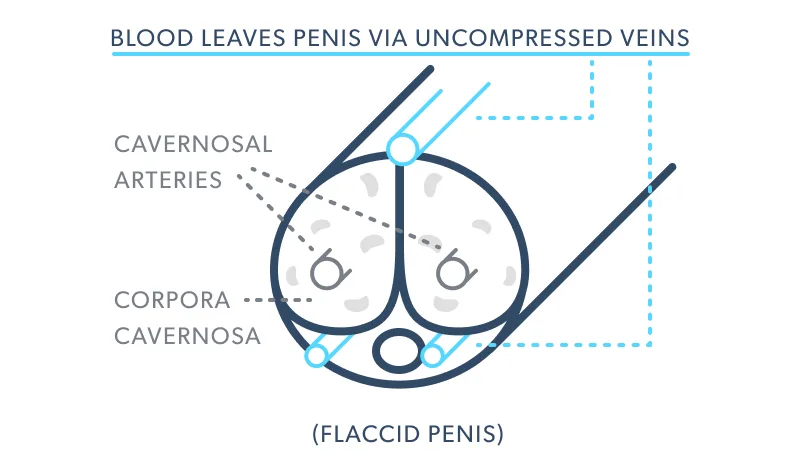 BLOOD LEAVES PENIS VIA UNCOMPRESSED VEINS

CAVERNOSAL ARTERIES

CORPORA CAVERNOSA

(FLACCID PENIS)