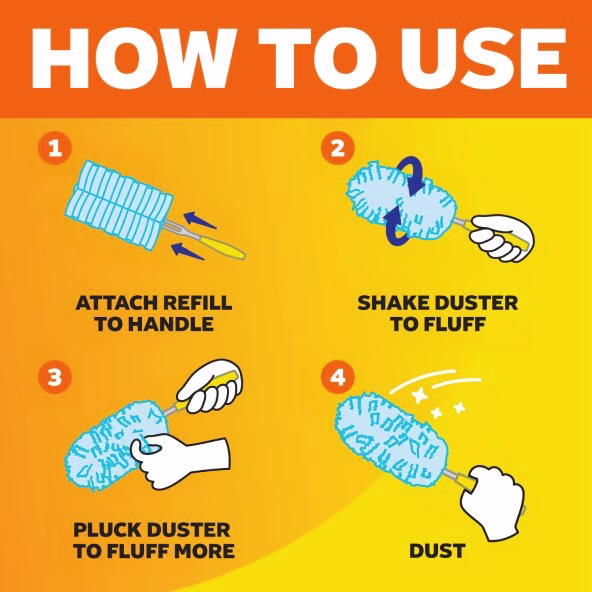 HOW TO USE

1

ATTACH REFILL TO HANDLE

2

SHAKE DUSTER TO FLUFF

3

PLUCK DUSTER TO FLUFF MORE

4

DUST