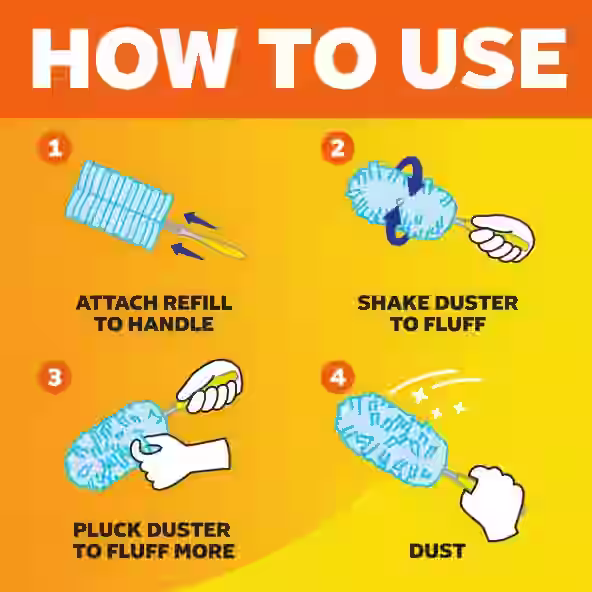 HOW TO USE

1

ATTACH REFILL TO HANDLE

2

SHAKE DUSTER TO FLUFF

3

PLUCK DUSTER TO FLUFF MORE

4

DUST