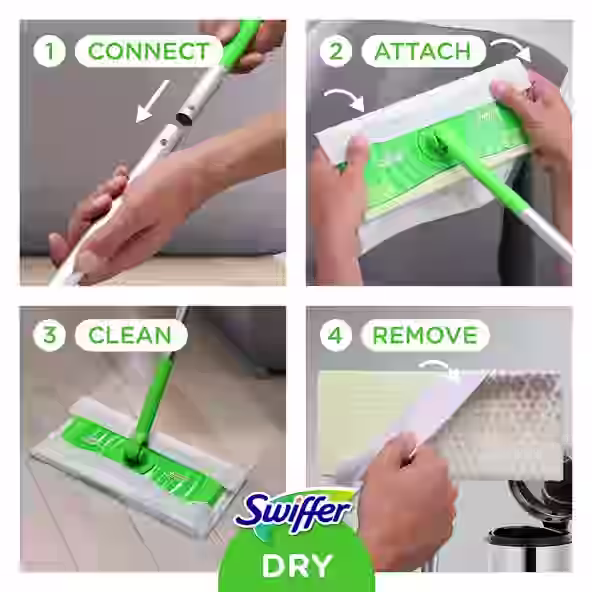 1 CONNECT

2 ATTACH

3 CLEAN

4 REMOVE

Swiffer

DRY