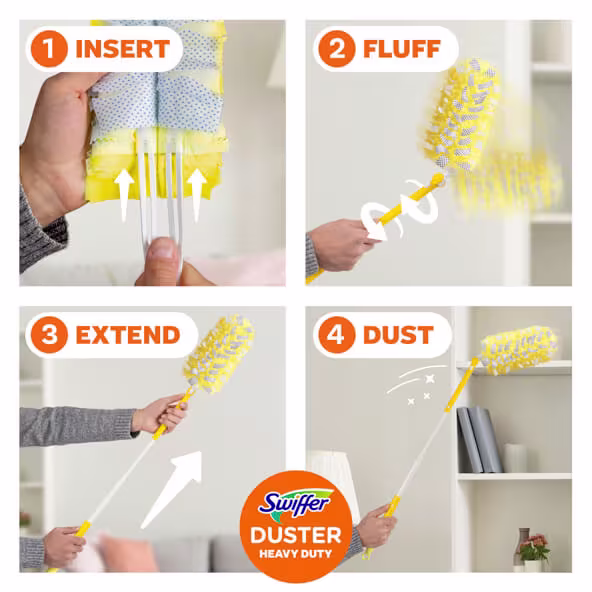 1 INSERT

2 FLUFF

3 EXTEND

4 DUST

Swiffer
DUSTER
HEAVY DUTY