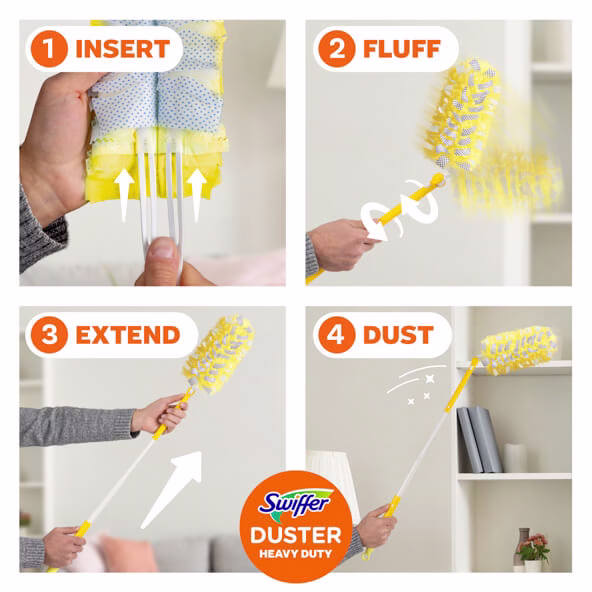 1 INSERT

2 FLUFF

3 EXTEND

4 DUST

Swiffer
DUSTER
HEAVY DUTY