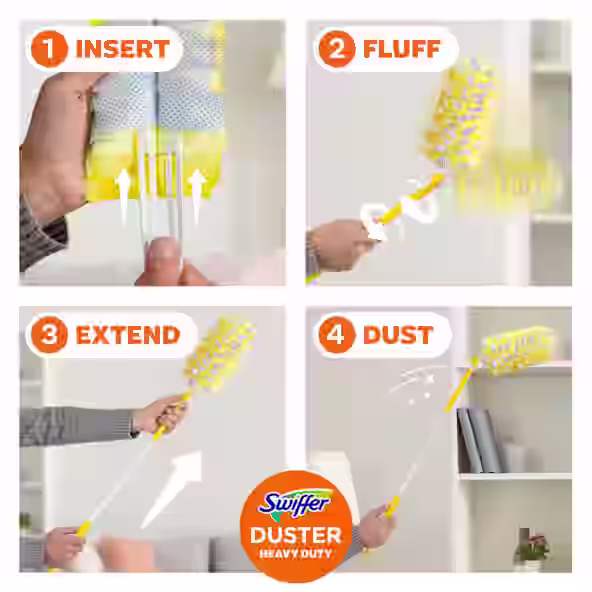 1 INSERT

2 FLUFF

3 EXTEND

4 DUST

Swiffer
DUSTER
HEAVY DUTY