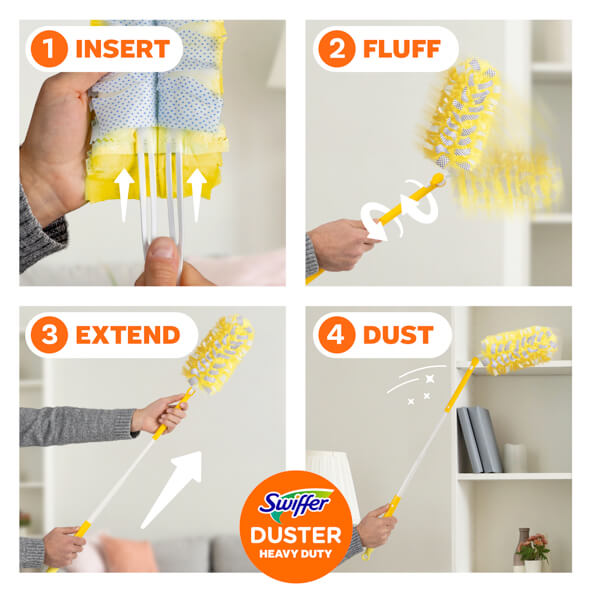 1 INSERT

2 FLUFF

3 EXTEND

4 DUST

Swiffer
DUSTER
HEAVY DUTY