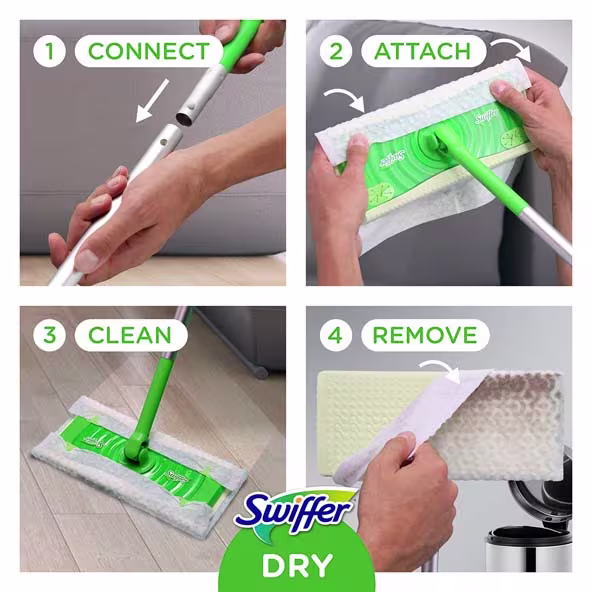 1 CONNECT

2 ATTACH

Swiffer

Swiffer

3 CLEAN

Swiffer

Swiffer

4 REMOVE

Swiffer

DRY