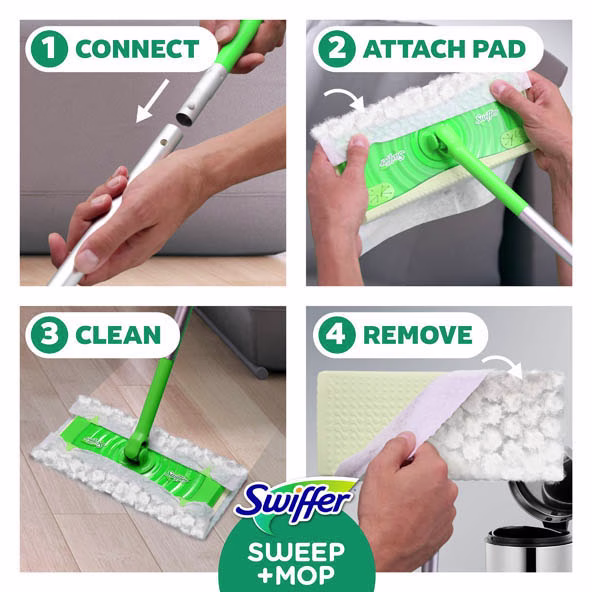 1 CONNECT

2 ATTACH PAD

Swiffer

Swiffer

3 CLEAN

Swiffer

Swiffer

4 REMOVE

Swiffer

SWEEP +MOP