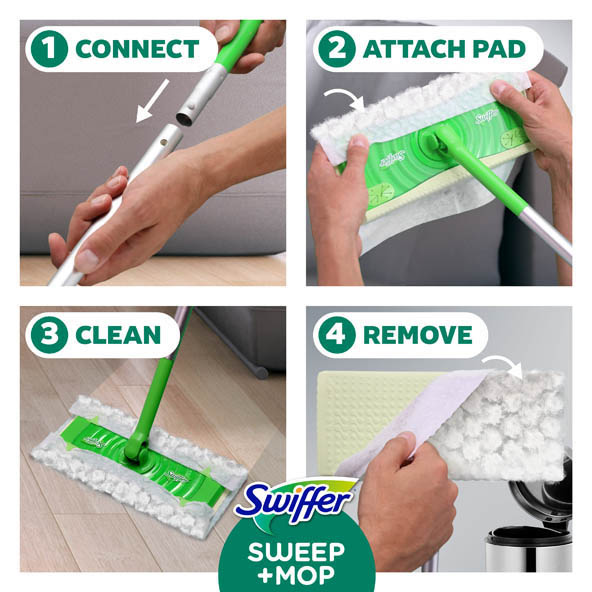 1 CONNECT

2 ATTACH PAD

Swiffer

Swiffer

3 CLEAN

Swiffer

Swiffer

4 REMOVE

Swiffer

SWEEP +MOP