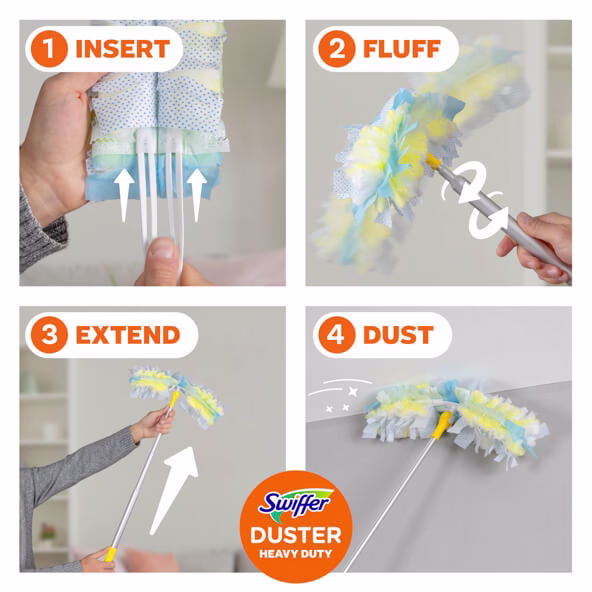 1 INSERT

2 FLUFF

3 EXTEND

4 DUST

Swiffer
DUSTER
HEAVY DUTY