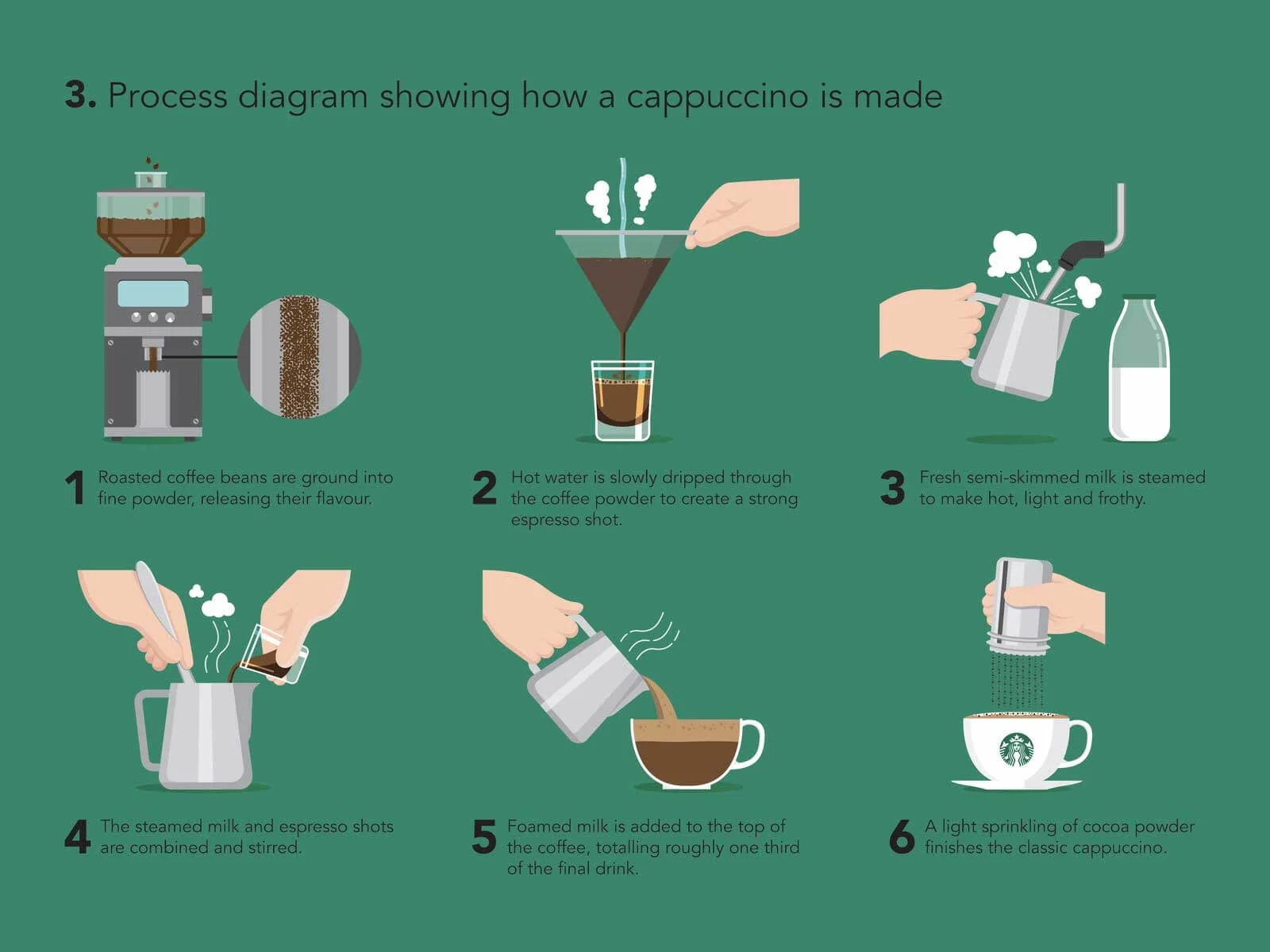 3. Process diagram showing how a cappuccino is made

1 Roasted coffee beans are ground into fine powder, releasing their flavour.

2 Hot water is slowly dripped through the coffee powder to create a strong espresso shot.

3 Fresh semi-skimmed milk is steamed to make hot, light and frothy.

4 The steamed milk and espresso shots are combined and stirred.

5 Foamed milk is added to the top of the coffee, totalling roughly one third of the final drink.

6 A light sprinkling of cocoa powder finishes the classic cappuccino.