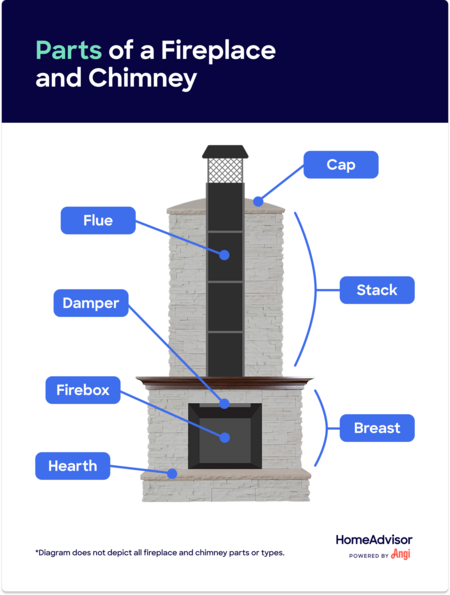 Parts of a Fireplace and Chimney

Cap

Flue

Stack

Damper

Firebox

Breast

Hearth

*Diagram does not depict all fireplace and chimney parts or types.

HomeAdvisor
POWERED BY Angi