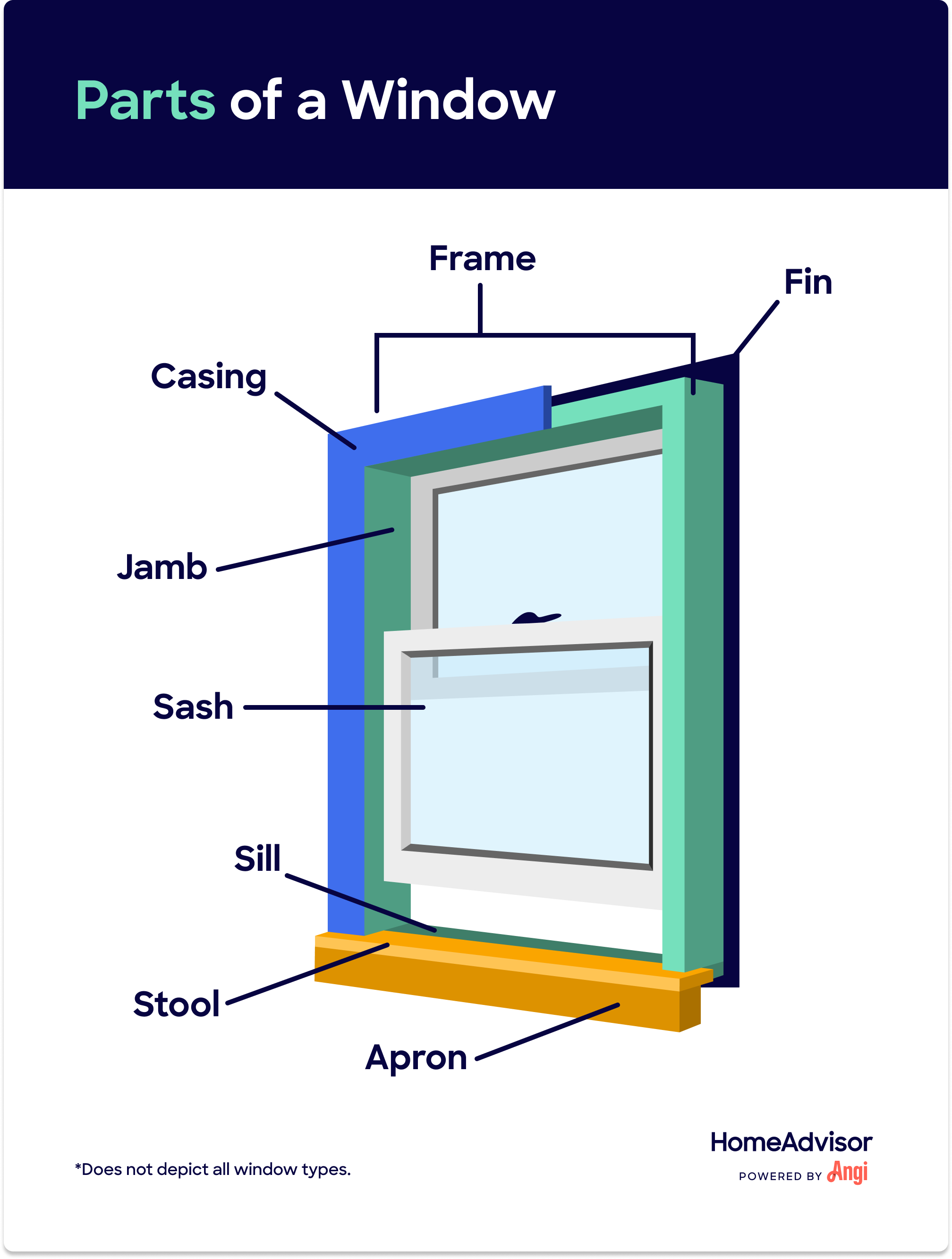 Parts of a Window

Frame

Fin

Casing

Jamb

Sash

Sill

Stool

Apron

*Does not depict all window types.

HomeAdvisor
POWERED BY Angi