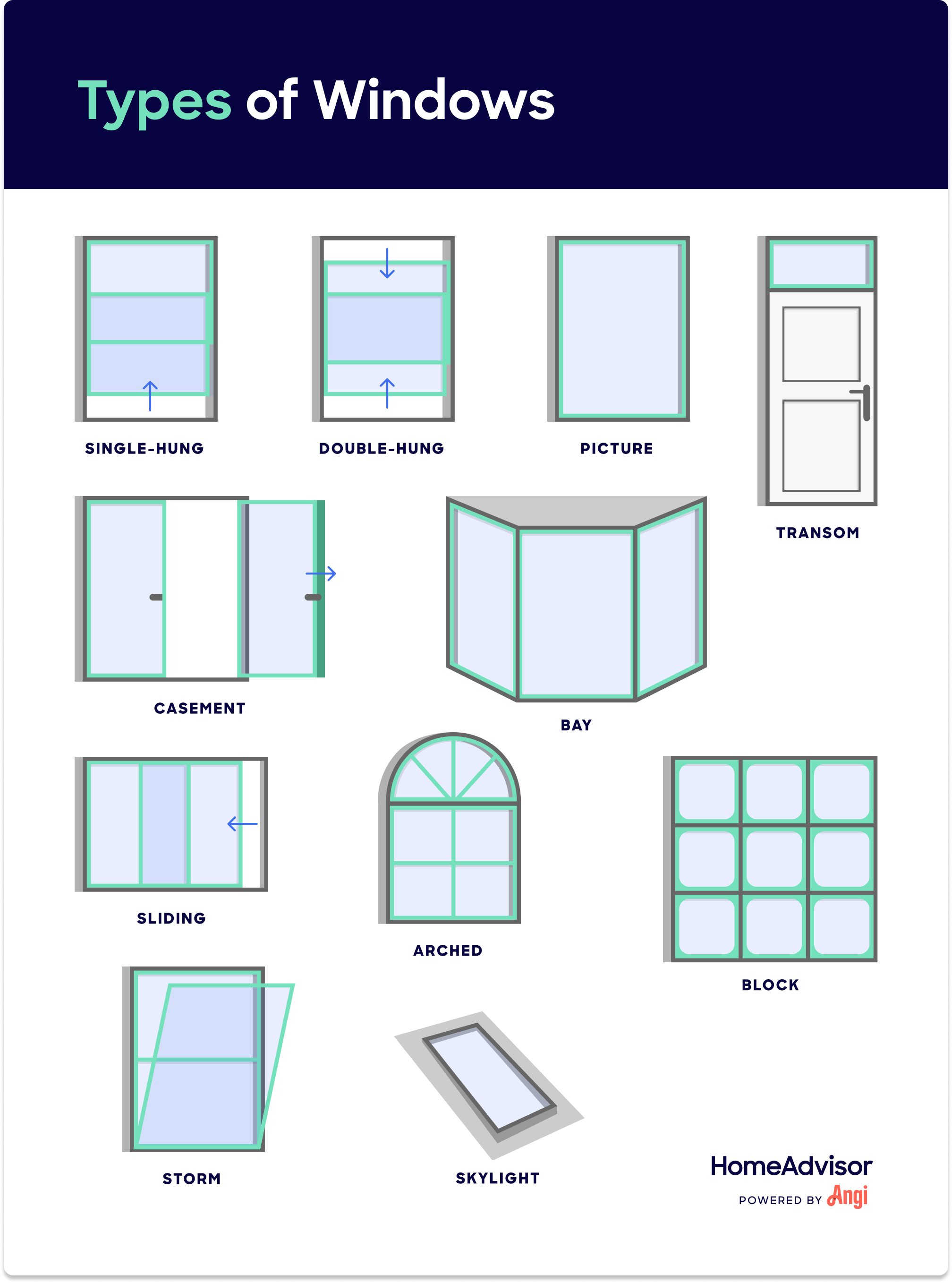 Types of Windows

SINGLE-HUNG

DOUBLE-HUNG

PICTURE

TRANSOM

CASEMENT

BAY

SLIDING

ARCHED

BLOCK

STORM

SKYLIGHT

HomeAdvisor
POWERED BY Angi