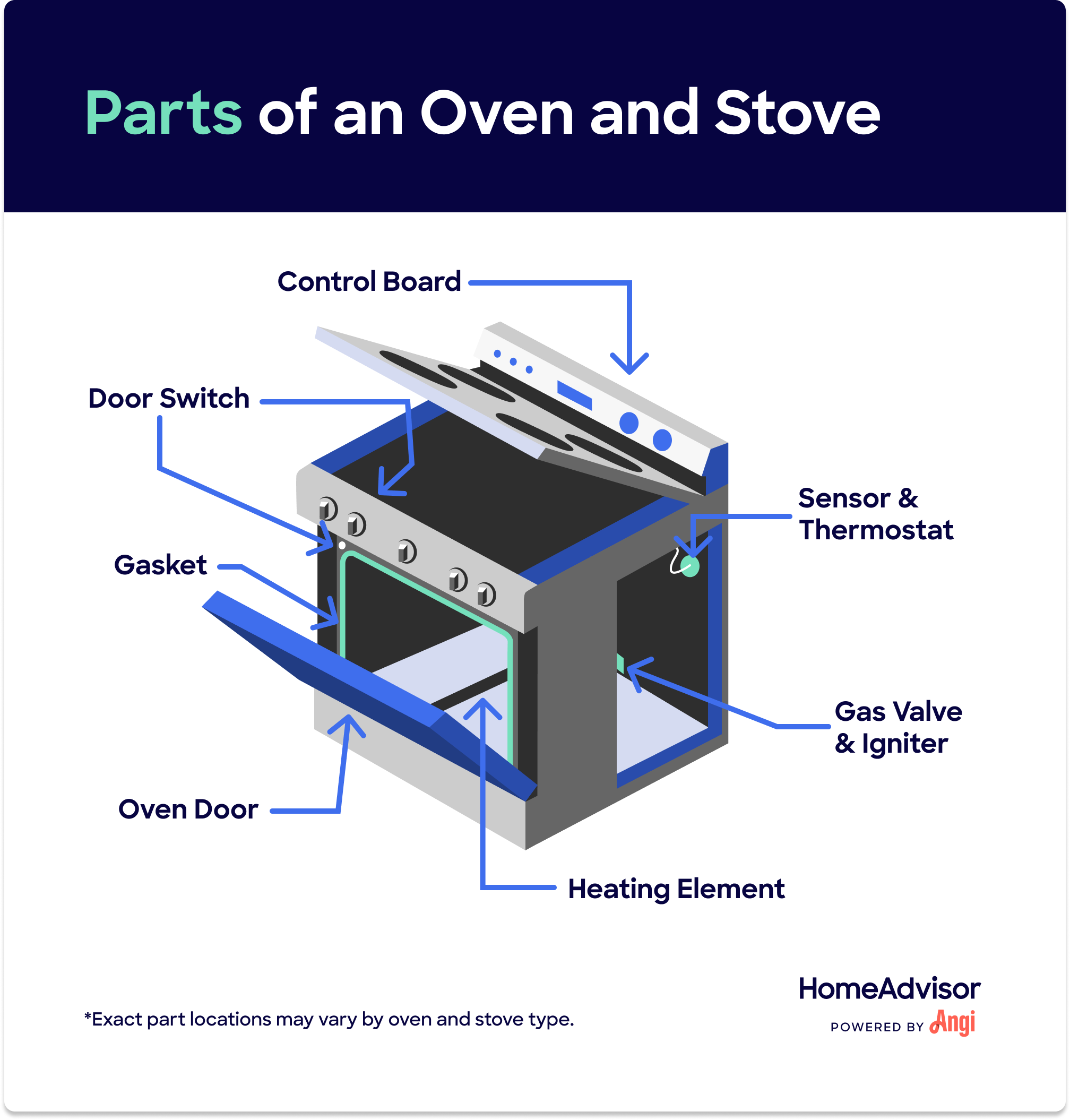 Parts of an Oven and Stove

Control Board

Door Switch

Sensor & Thermostat

Gasket

Gas Valve & Igniter

Oven Door

Heating Element

*Exact part locations may vary by oven and stove type.

HomeAdvisor
POWERED BY Angi