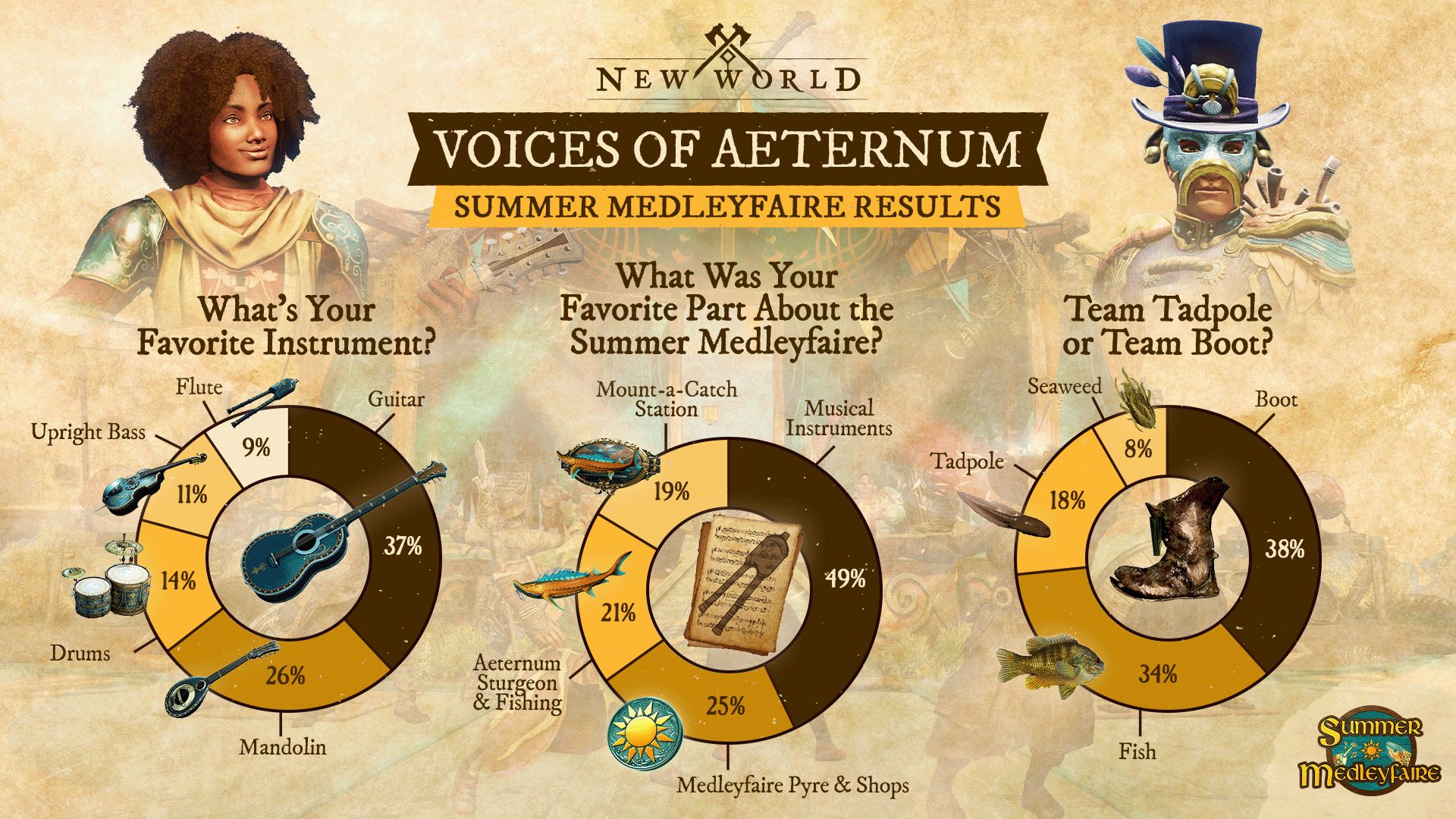 NEW WORLD

VOICES OF AETERNUM

SUMMER MEDLEYFAIRE RESULTS

What's Your Favorite Instrument?

Flute
9%
Guitar
37%
Upright Bass
11%
Drums
14%
Mandolin
26%

What Was Your Favorite Part About the Summer Medleyfaire?

Mount-a-Catch Station
19%
Musical Instruments
49%
Aeternum Sturgeon & Fishing
21%
Medleyfaire Pyre & Shops
25%

Team Tadpole or Team Boot?

Seaweed
8%
Boot
38%
Tadpole
18%
Fish
34%

Summer Medleyfaire