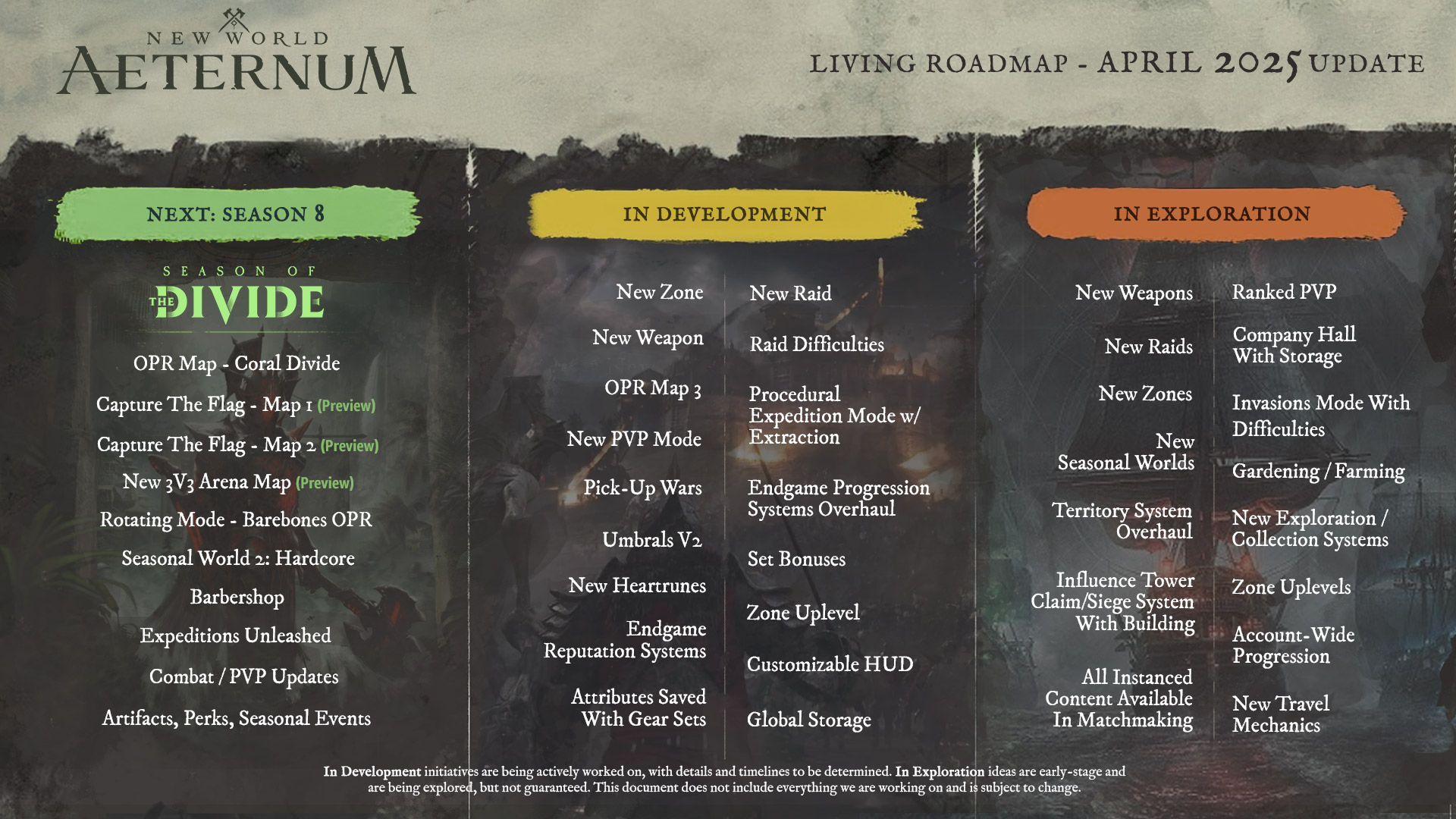 NEW WORLD
AETERNUM

LIVING ROADMAP - APRIL 2025 UPDATE

NEXT: SEASON 8

SEASON OF
THE DIVIDE

OPR Map - Coral Divide
Capture The Flag - Map 1 (Preview)
Capture The Flag - Map 2 (Preview)
New 3V3 Arena Map (Preview)
Rotating Mode - Barebones OPR
Seasonal World 2: Hardcore
Barbershop
Expeditions Unleashed
Combat / PVP Updates
Artifacts, Perks, Seasonal Events

IN DEVELOPMENT

New Zone
New Weapon
OPR Map 3
New PVP Mode
Pick-Up Wars
Umbrals V2
New Heartrunes
Endgame Reputation Systems
Attributes Saved With Gear Sets

New Raid
Raid Difficulties
Procedural Expedition Mode w/ Extraction
Endgame Progression Systems Overhaul
Set Bonuses
Zone Uplevel
Customizable HUD
Global Storage

IN EXPLORATION

New Weapons
New Raids
New Zones
New Seasonal Worlds
Territory System Overhaul
Influence Tower Claim/Siege System With Building
All Instanced Content Available In Matchmaking

Ranked PVP
Company Hall With Storage
Invasions Mode With Difficulties
Gardening / Farming
New Exploration / Collection Systems
Zone Uplevels
Account-Wide Progression
New Travel Mechanics

In Development initiatives are being actively worked on, with details and timelines to be determined. In Exploration ideas are early-stage and are being explored, but not guaranteed. This document does not include everything we are working on and is subject to change.