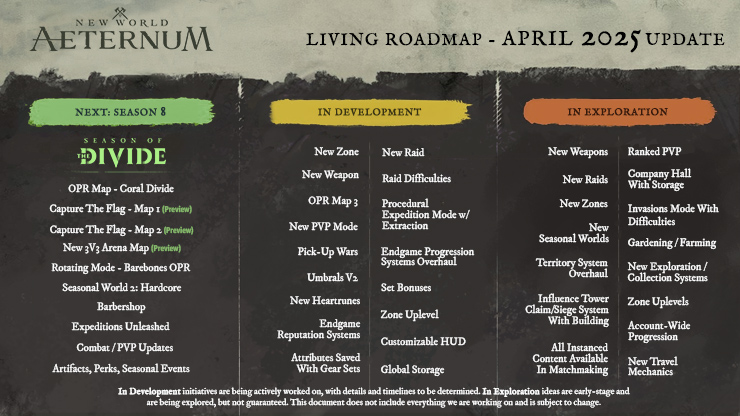 NEW WORLD
AETERNUM

LIVING ROADMAP - APRIL 2025 UPDATE

NEXT: SEASON 8

SEASON OF THE DIVIDE

OPR Map - Coral Divide
Capture The Flag - Map 1 (Preview)
Capture The Flag - Map 2 (Preview)
New 3V3 Arena Map (Preview)
Rotating Mode - Barebones OPR
Seasonal World 2: Hardcore
Barbershop
Expeditions Unleashed
Combat / PVP Updates
Artifacts, Perks, Seasonal Events

IN DEVELOPMENT

New Zone
New Weapon
OPR Map 3
New PVP Mode
Pick-Up Wars
Umbrals V2
New Heartrunes
Endgame Reputation Systems
Attributes Saved With Gear Sets

New Raid
Raid Difficulties
Procedural Expedition Mode w/ Extraction
Endgame Progression Systems Overhaul
Set Bonuses
Zone Uplevel
Customizable HUD
Global Storage

IN EXPLORATION

New Weapons
New Raids
New Zones
New Seasonal Worlds
Territory System Overhaul
Influence Tower Claim/Siege System With Building
All Instanced Content Available In Matchmaking

Ranked PVP
Company Hall With Storage
Invasions Mode With Difficulties
Gardening / Farming
New Exploration / Collection Systems
Zone Uplevels
Account-Wide Progression
New Travel Mechanics

In Development initiatives are being actively worked on, with details and timelines to be determined. In Exploration ideas are early-stage and are being explored, but not guaranteed. This document does not include everything we are working on and is subject to change.