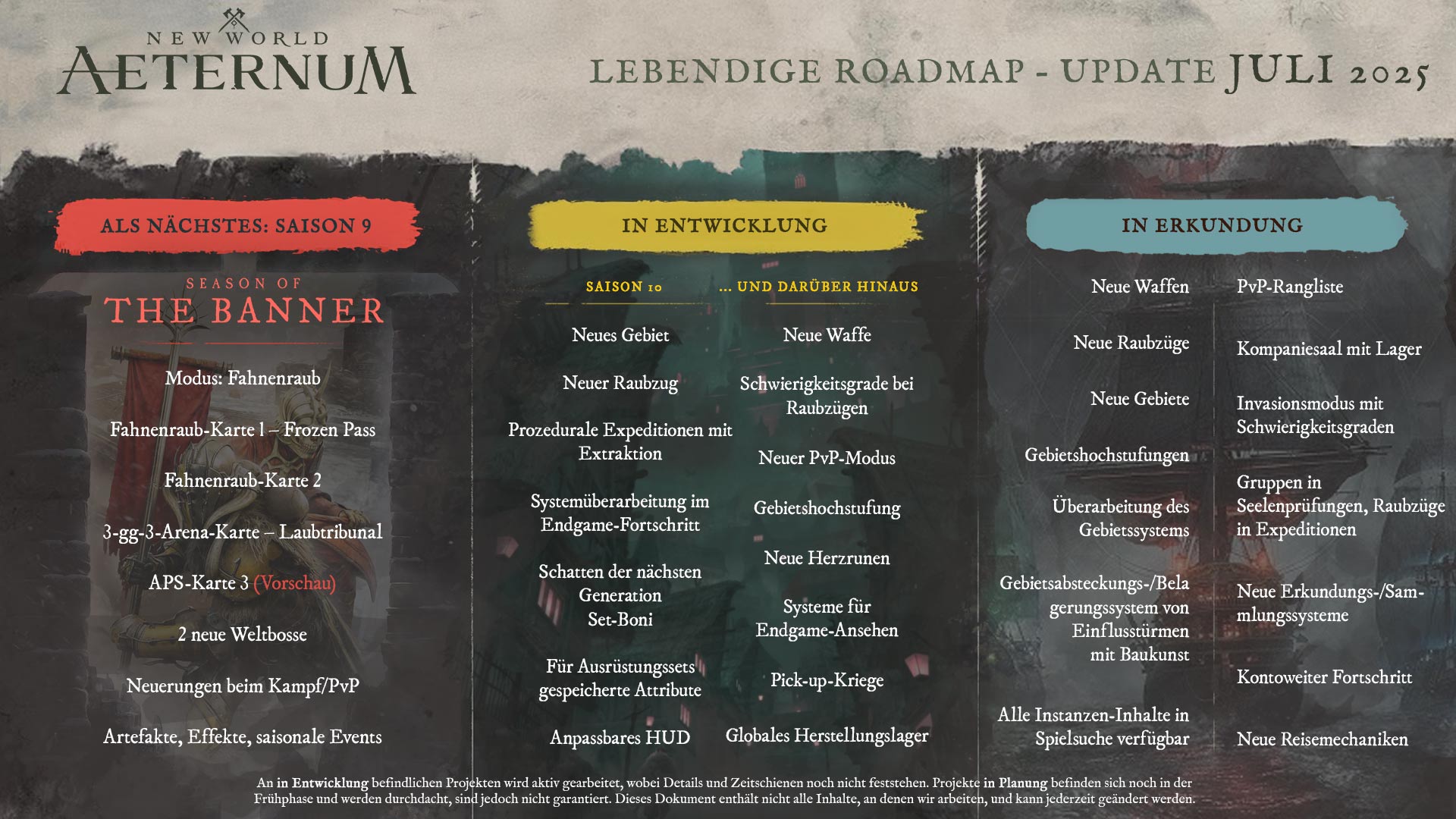 NEW WORLD
AETERNUM

LEBENDIGE ROADMAP - UPDATE JULI 2025

ALS NÄCHSTES: SAISON 9

SEASON OF
THE BANNER

Modus: Fahnenraub

Fahnenraub-Karte 1 – Frozen Pass

Fahnenraub-Karte 2

3-gg-3-Arena-Karte – Laubtribunal

APS-Karte 3 (Vorschau)

2 neue Weltbosse

Neuerungen beim Kampf/PvP

Artefakte, Effekte, saisonale Events

IN ENTWICKLUNG

SAISON 10

Neues Gebiet

Neuer Raubzug

Prozedurale Expeditionen mit Extraktion

Systemüberarbeitung im Endgame-Fortschritt

Schatten der nächsten Generation Set-Boni

Für Ausrüstungssets gespeicherte Attribute

Anpassbares HUD

... UND DARÜBER HINAUS

Neue Waffe

Schwierigkeitsgrade bei Raubzügen

Neuer PvP-Modus

Gebietshochstufung

Neue Herzrunen

Systeme für Endgame-Ansehen

Pick-up-Kriege

Globales Herstellungslager

IN ERKUNDUNG

Neue Waffen

Neue Raubzüge

Neue Gebiete

Gebietshochstufungen

Überarbeitung des Gebietssystems

Gebietsabsteckungs-/Belagerungssystem von Einflusstürmen mit Baukunst

Alle Instanzen-Inhalte in Spielsuche verfügbar

PvP-Rangliste

Kompaniesaal mit Lager

Invasionsmodus mit Schwierigkeitsgraden

Gruppen in Seelenprüfungen, Raubzüge in Expeditionen

Neue Erkundungs-/Sammlungssysteme

Kontoweiter Fortschritt

Neue Reisemechaniken

An in Entwicklung befindlichen Projekten wird aktiv gearbeitet, wobei Details und Zeitschienen noch nicht feststehen. Projekte in Planung befinden sich noch in der Frühphase und werden durchdacht, sind jedoch nicht garantiert. Dieses Dokument enthält nicht alle Inhalte, an denen wir arbeiten, und kann jederzeit geändert werden.