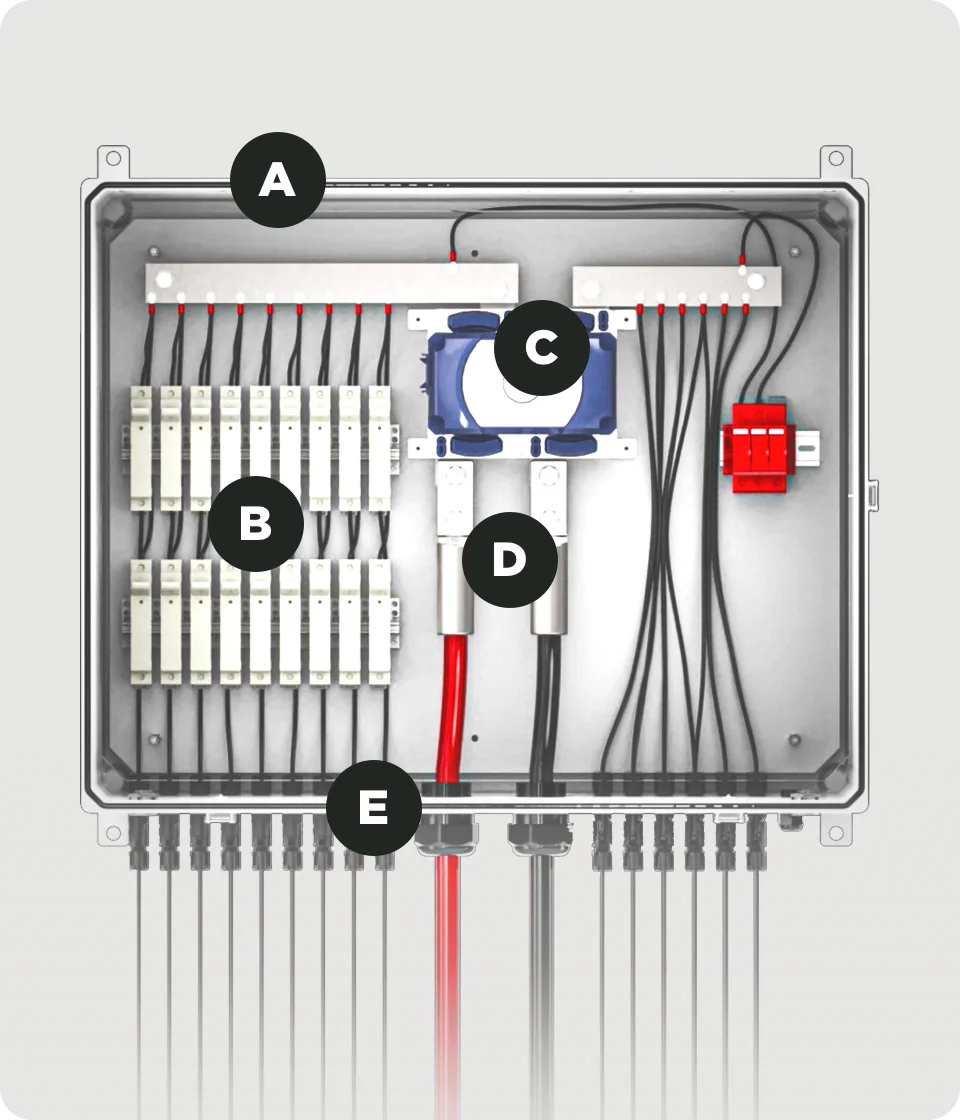 A
C
B
D
E