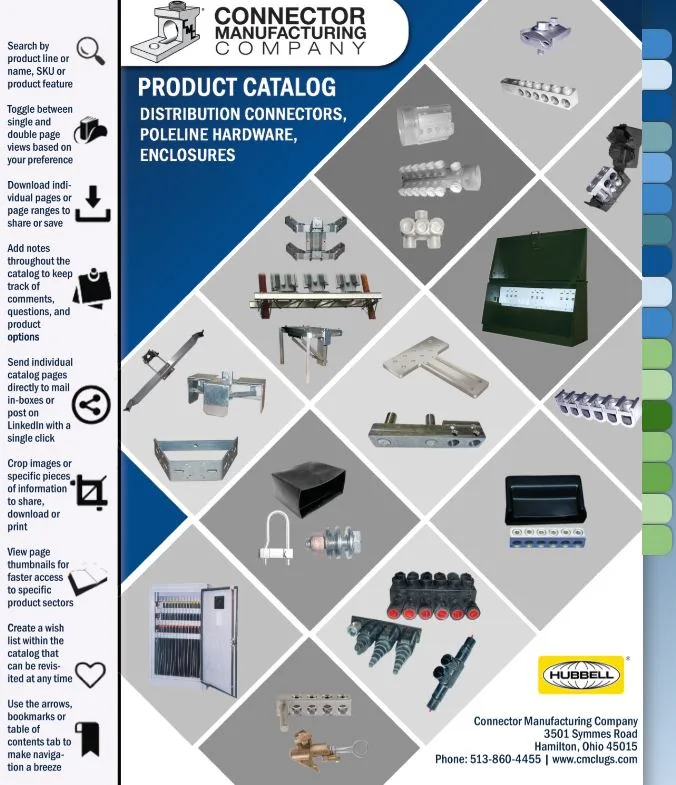 Search by product line or name, SKU or product feature

Toggle between single and double page views based on your preference

Download individual pages or page ranges to share or save

Add notes throughout the catalog to keep track of comments, questions, and product options

Send individual catalog pages directly to mail in-boxes or post on LinkedIn with a single click

Crop images or specific pieces of information to share, download or print

View page thumbnails for faster access to specific product sectors

Create a wish list within the catalog that can be revisited at any time

Use the arrows, bookmarks or table of contents tab to make navigation a breeze

CONNECTOR MANUFACTURING COMPANY

PRODUCT CATALOG

DISTRIBUTION CONNECTORS, POLELINE HARDWARE, ENCLOSURES

HUBBELL

Connector Manufacturing Company
3501 Symmes Road
Hamilton, Ohio 45015
Phone: 513-860-4455 | www.cmclugs.com