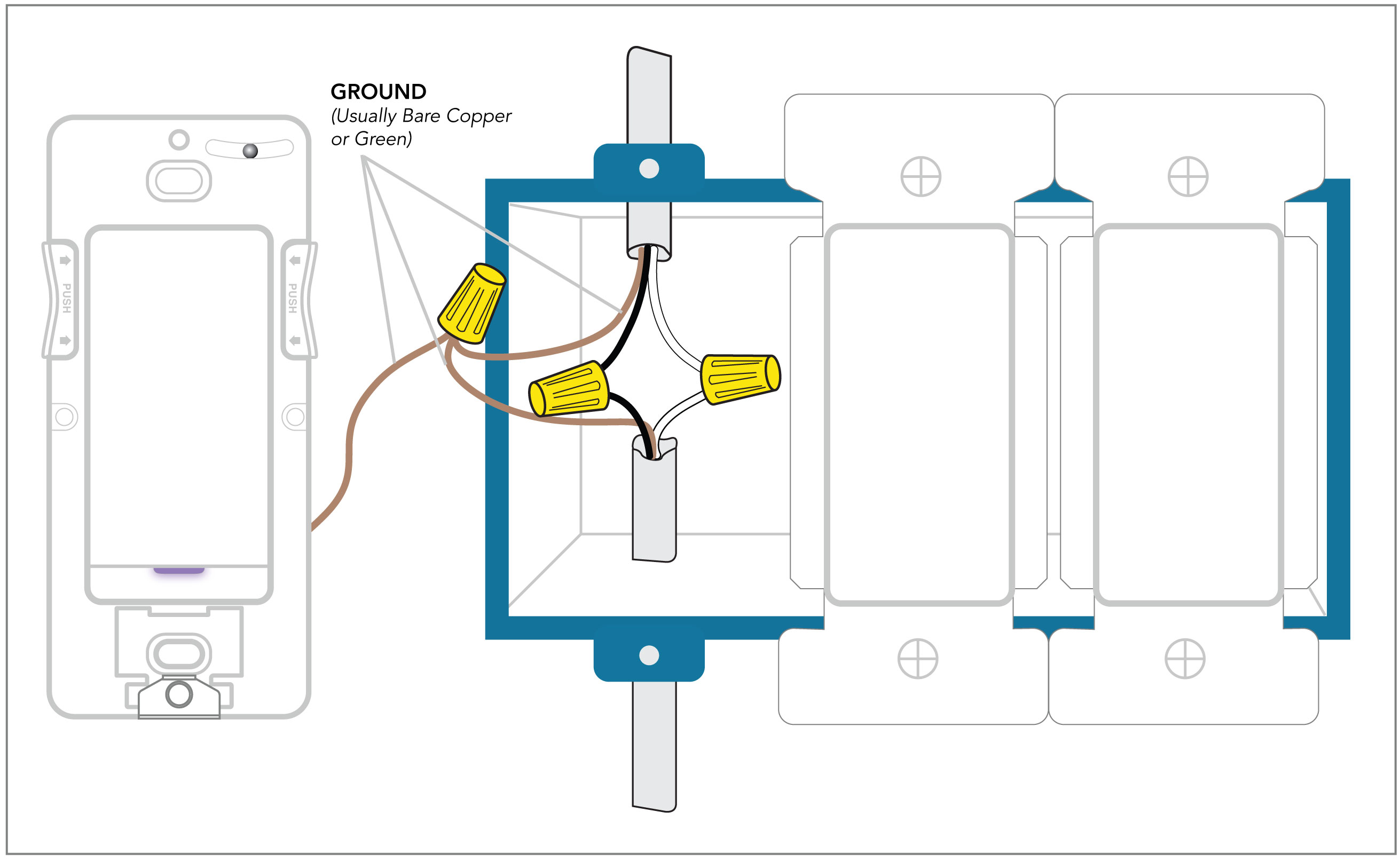 GROUND
(Usually Bare Copper or Green)

PUSH
PUSH