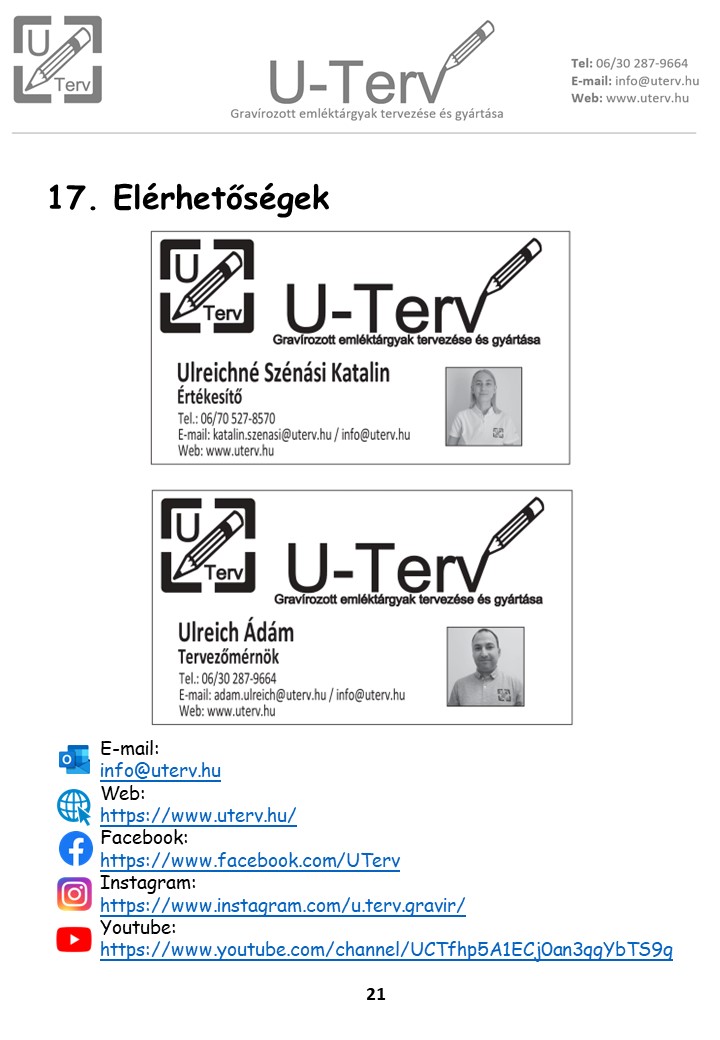 U Terv

U-Terv
Gravírozott emléktárgyak tervezése és gyártása

Tel: 06/30 287-9664
E-mail: info@uterv.hu
Web: www.uterv.hu

17. Elérhetőségek

U Terv
U-Terv
Gravírozott emléktárgyak tervezése és gyártása

Ulreichné Szénási Katalin
Értékesítő
Tel.: 06/70 527-8570
E-mail: katalin.szenasi@uterv.hu / info@uterv.hu
Web: www.uterv.hu

U Terv
U-Terv
Gravírozott emléktárgyak tervezése és gyártása

Ulreich Ádám
Tervezőmérnök
Tel.: 06/30 287-9664
E-mail: adam.ulreich@uterv.hu / info@uterv.hu
Web: www.uterv.hu

E-mail:
info@uterv.hu
Web:
https://www.uterv.hu/
Facebook:
https://www.facebook.com/UTerv
Instagram:
https://www.instagram.com/u.terv.gravir/
Youtube:
https://www.youtube.com/channel/UCTfhp5A1ECj0an3qqYbTS9g

21