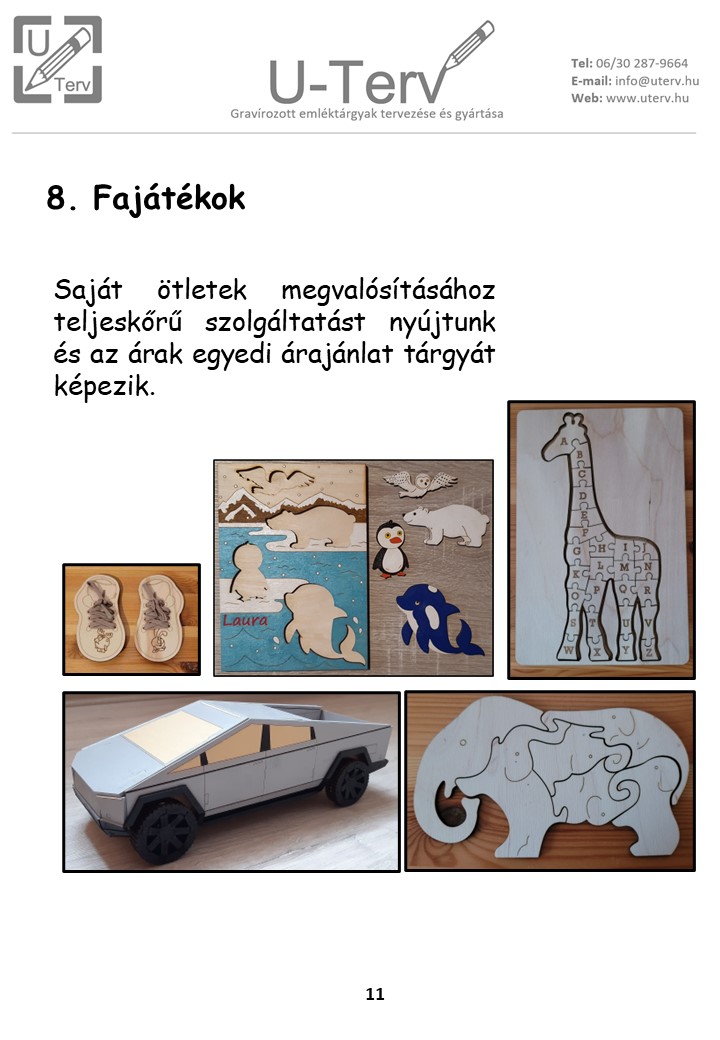 U Terv

U-Terv
Gravírozott emléktárgyak tervezése és gyártása

Tel: 06/30 287-9664
E-mail: info@uterv.hu
Web: www.uterv.hu

8. Fajátékok

Saját ötletek megvalósításához teljeskőrű szolgáltatást nyújtunk és az árak egyedi árajánlat tárgyát képezik.

Laura

A B C D E F G H I J K L M N O P Q R S T U V W X Y Z

11