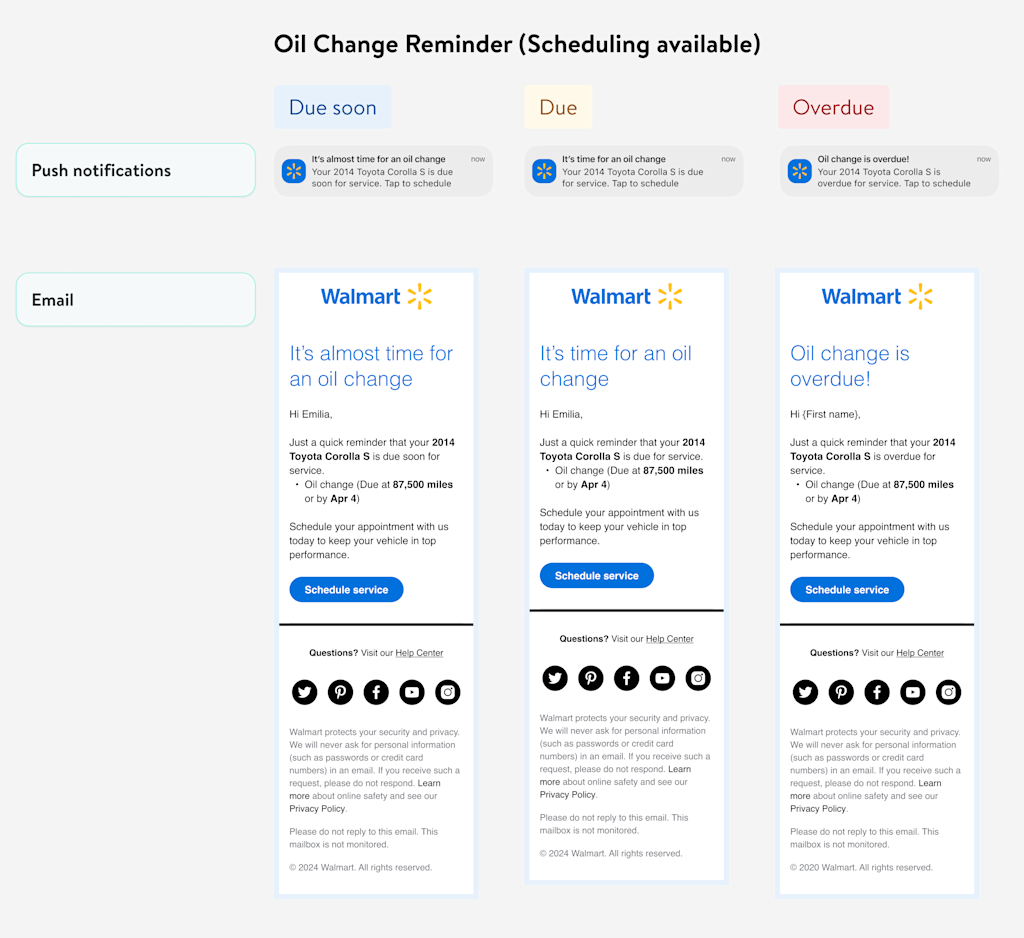 Oil Change Reminder (Scheduling available)

Due soon

Due

Overdue

Push notifications

It's almost time for an oil change
now
Your 2014 Toyota Corolla S is due soon for service. Tap to schedule

It's time for an oil change
now
Your 2014 Toyota Corolla S is due for service. Tap to schedule

Oil change is overdue!
now
Your 2014 Toyota Corolla S is overdue for service. Tap to schedule

Email

Walmart

It's almost time for an oil change

Hi Emilia,

Just a quick reminder that your 2014 Toyota Corolla S is due soon for service.
• Oil change (Due at 87,500 miles or by Apr 4)

Schedule your appointment with us today to keep your vehicle in top performance.

Schedule service

Questions? Visit our Help Center

Walmart protects your security and privacy. We will never ask for personal information (such as passwords or credit card numbers) in an email. If you receive such a request, please do not respond. Learn more about online safety and see our Privacy Policy.

Please do not reply to this email. This mailbox is not monitored.

© 2024 Walmart. All rights reserved.

Walmart

It's time for an oil change

Hi Emilia,

Just a quick reminder that your 2014 Toyota Corolla S is due for service.
• Oil change (Due at 87,500 miles or by Apr 4)

Schedule your appointment with us today to keep your vehicle in top performance.

Schedule service

Questions? Visit our Help Center

Walmart protects your security and privacy. We will never ask for personal information (such as passwords or credit card numbers) in an email. If you receive such a request, please do not respond. Learn more about online safety and see our Privacy Policy.

Please do not reply to this email. This mailbox is not monitored.

© 2024 Walmart. All rights reserved.

Walmart

Oil change is overdue!

Hi {First name},

Just a quick reminder that your 2014 Toyota Corolla S is overdue for service.
• Oil change (Due at 87,500 miles or by Apr 4)

Schedule your appointment with us today to keep your vehicle in top performance.

Schedule service

Questions? Visit our Help Center

Walmart protects your security and privacy. We will never ask for personal information (such as passwords or credit card numbers) in an email. If you receive such a request, please do not respond. Learn more about online safety and see our Privacy Policy.

Please do not reply to this email. This mailbox is not monitored.

© 2020 Walmart. All rights reserved.