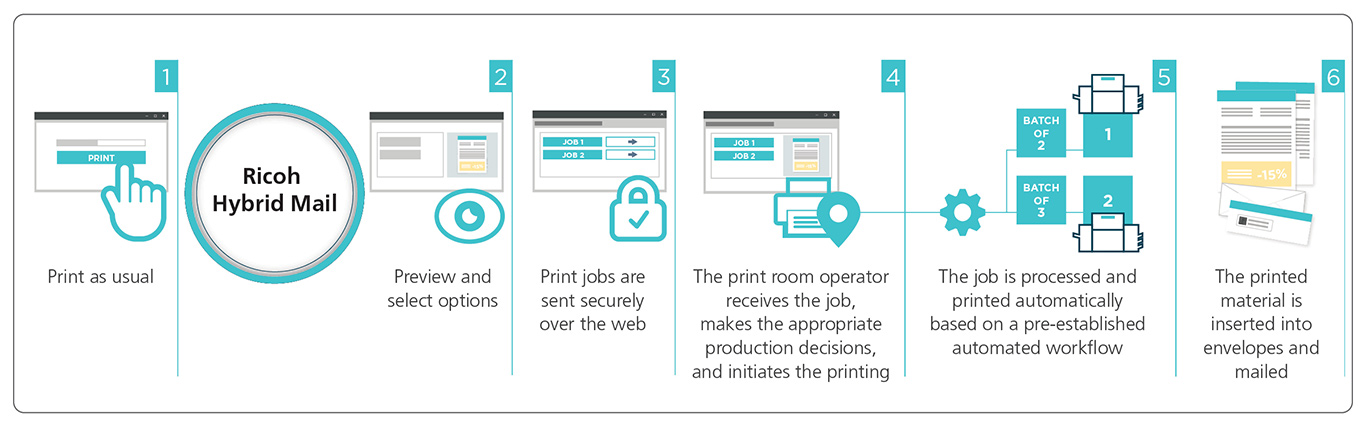 1

PRINT

Print as usual

Ricoh Hybrid Mail

2

Preview and select options

3

JOB 1

JOB 2

Print jobs are sent securely over the web

4

JOB 1

JOB 2

The print room operator receives the job, makes the appropriate production decisions, and initiates the printing

5

BATCH OF 2

1

BATCH OF 3

2

The job is processed and printed automatically based on a pre-established automated workflow

6

-15%

The printed material is inserted into envelopes and mailed