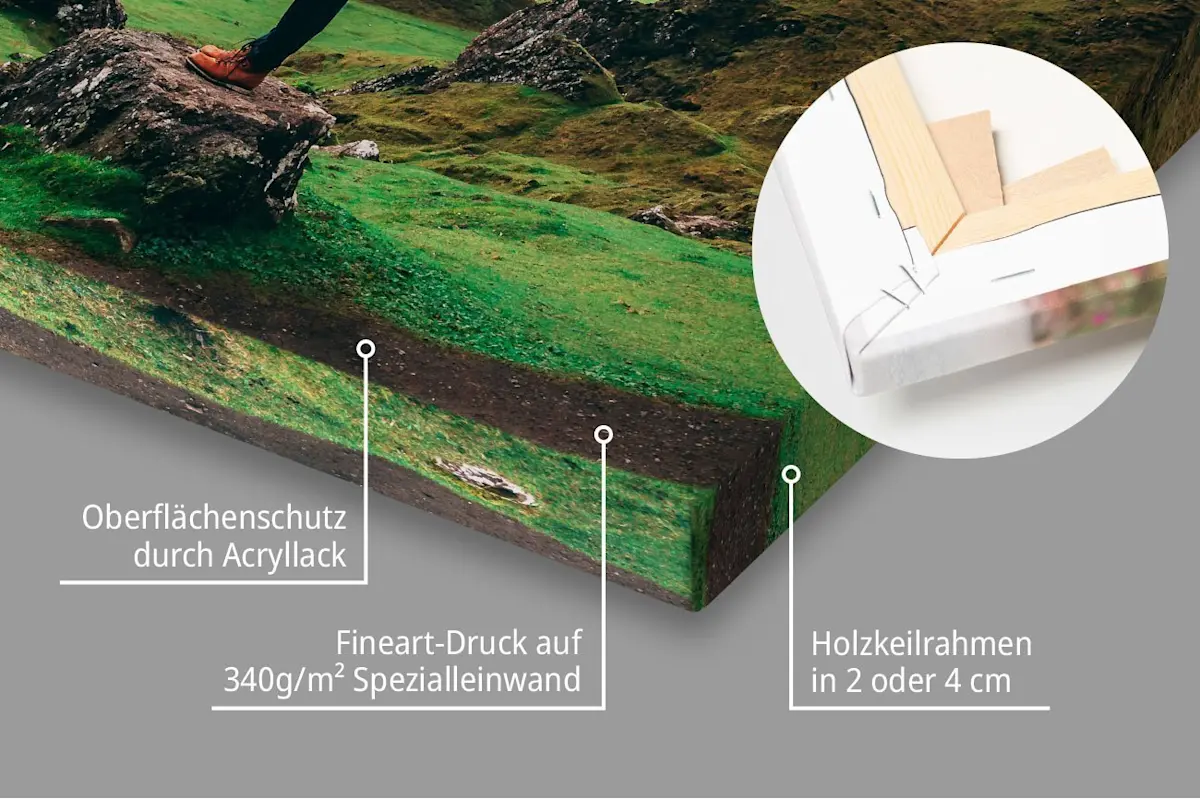 Oberflächenschutz durch Acryllack

Fineart-Druck auf 340g/m² Spezialleinwand

Holzkeilrahmen in 2 oder 4 cm