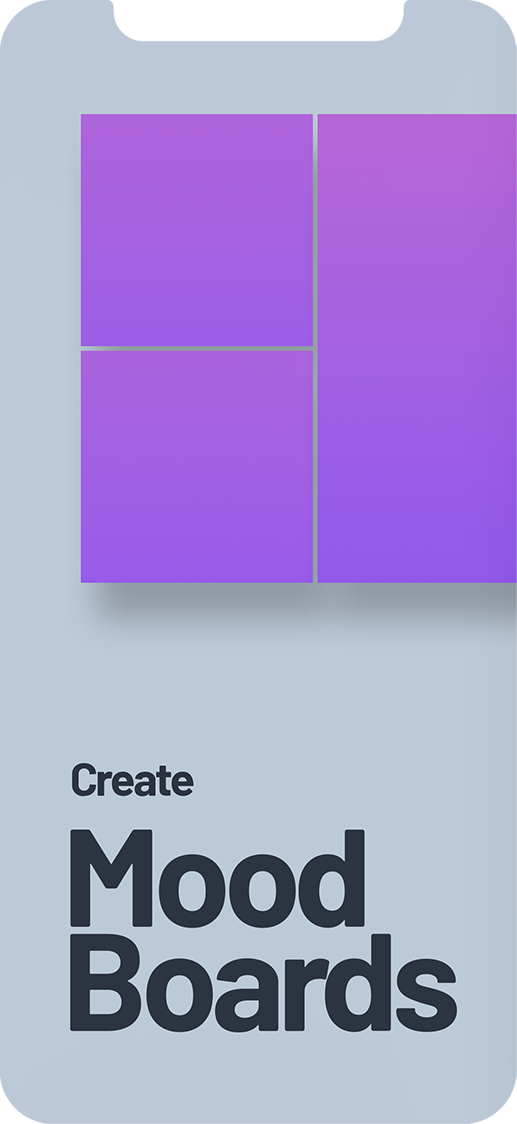 Create
Mood Boards