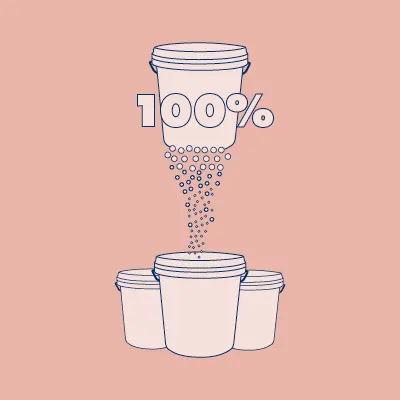 100%