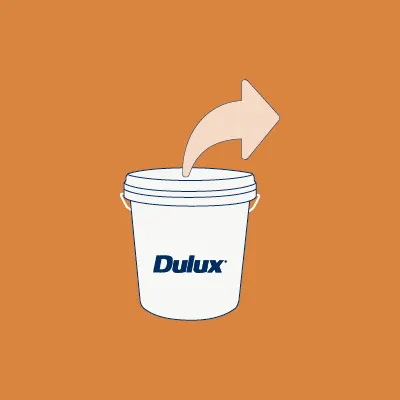 Dulux