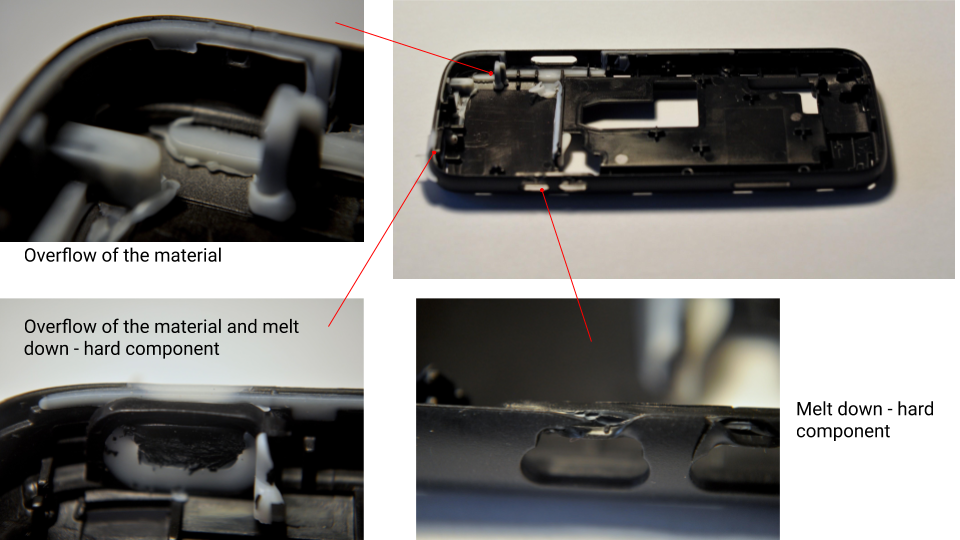 Overflow of the material

Overflow of the material and melt down - hard component

Melt down - hard component