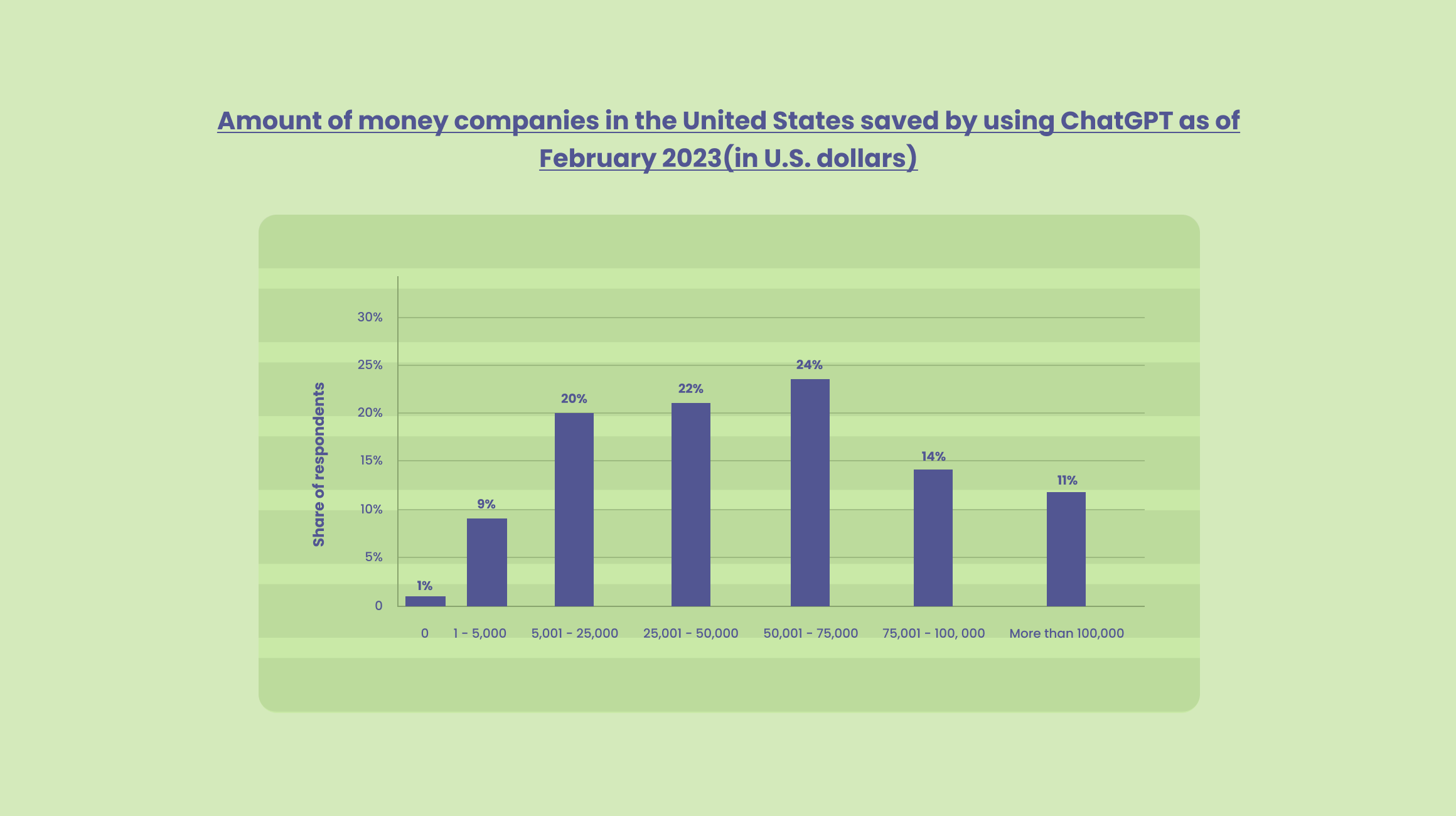 Amount of money companies in the United States saved by using ChatGPT as of February 2023(in U.S. dollars)

Share of respondents

30%
25%
20%
15%
10%
5%
0

1%
9%
20%
22%
24%
14%
11%

0
1 - 5,000
5,001 - 25,000
25,001 - 50,000
50,001 - 75,000
75,001 - 100, 000
More than 100,000