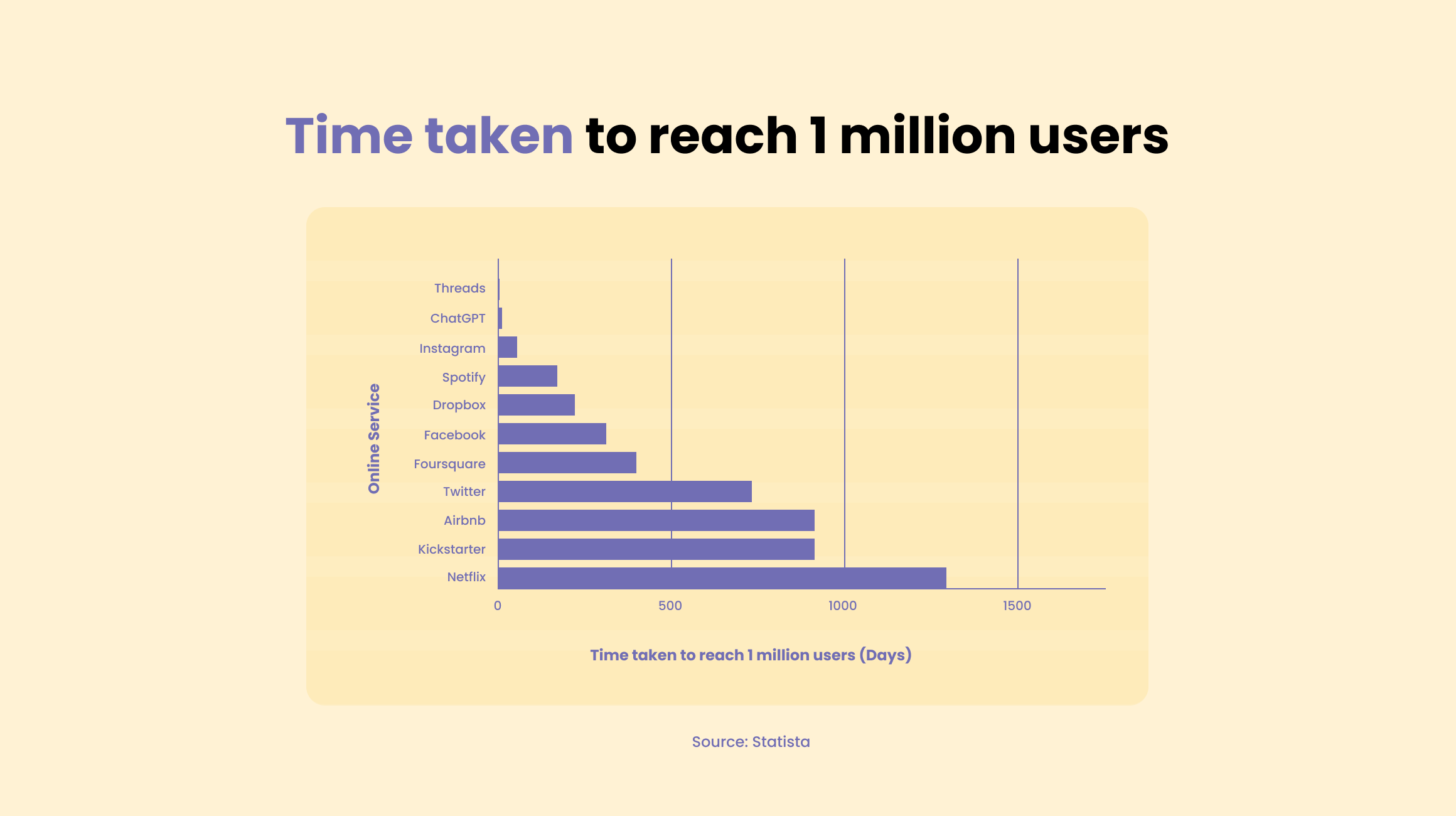 Time taken to reach 1 million users

Online Service

Threads
ChatGPT
Instagram
Spotify
Dropbox
Facebook
Foursquare
Twitter
Airbnb
Kickstarter
Netflix

0
500
1000
1500

Time taken to reach 1 million users (Days)

Source: Statista