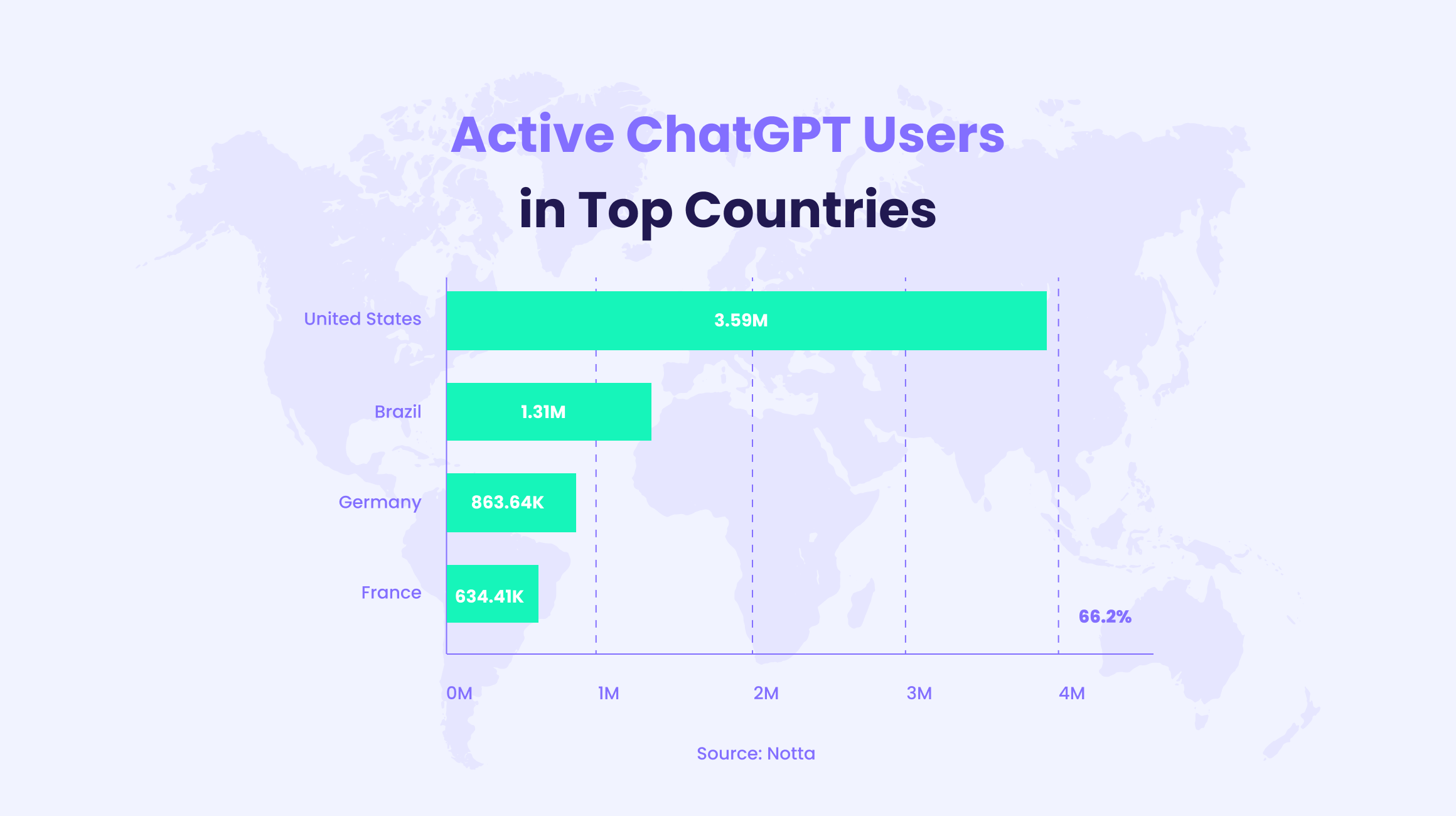 Active ChatGPT Users
in Top Countries

United States
3.59M

Brazil
1.31M

Germany
863.64K

France
634.41K

66.2%

0M
1M
2M
3M
4M

Source: Notta