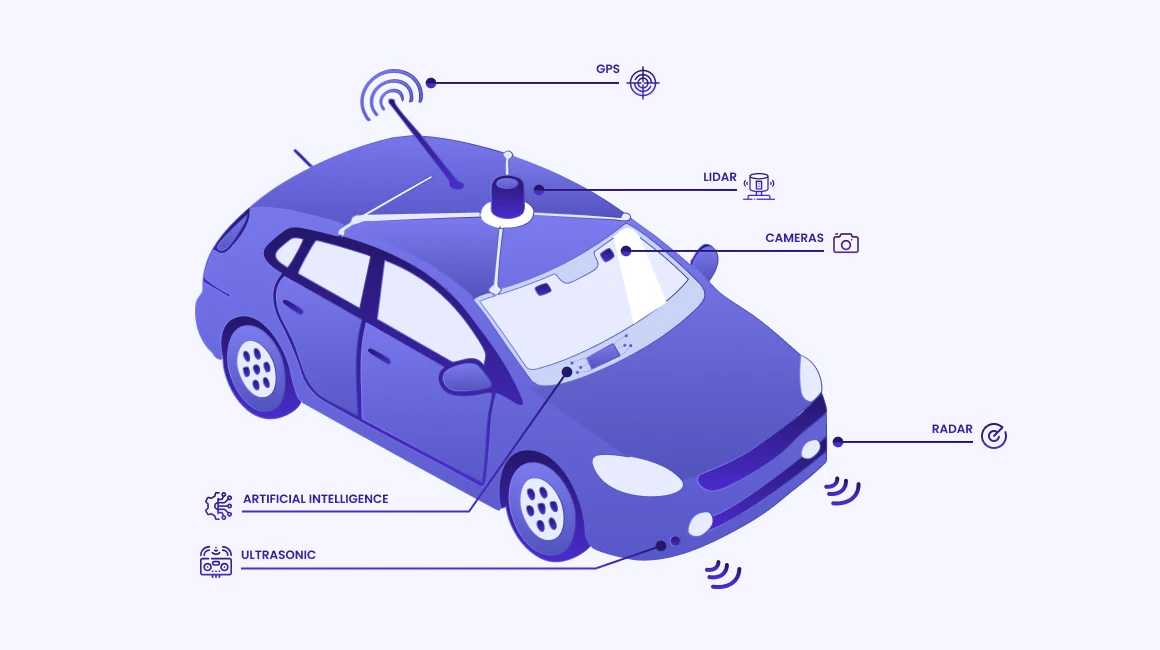 GPS

LIDAR

CAMERAS

RADAR

ARTIFICIAL INTELLIGENCE

ULTRASONIC