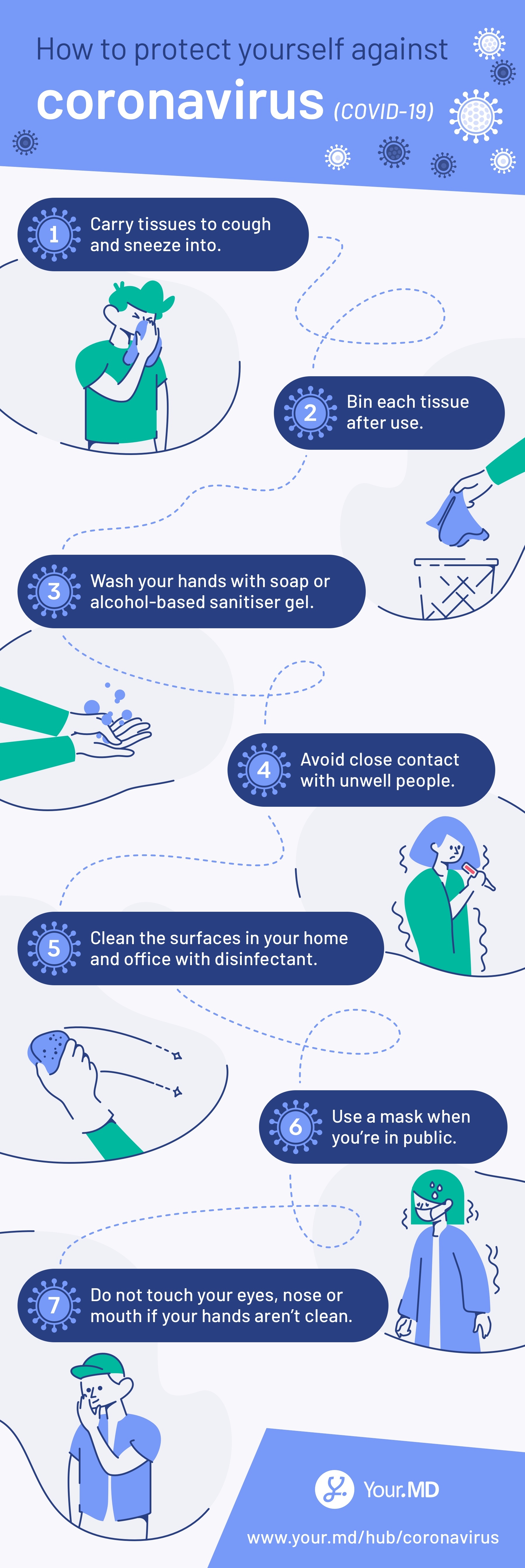 How to protect yourself against

coronavirus (COVID-19)

1 Carry tissues to cough and sneeze into.

2 Bin each tissue after use.

3 Wash your hands with soap or alcohol-based sanitiser gel.

4 Avoid close contact with unwell people.

5 Clean the surfaces in your home and office with disinfectant.

6 Use a mask when you're in public.

7 Do not touch your eyes, nose or mouth if your hands aren't clean.

Your.MD

www.your.md/hub/coronavirus