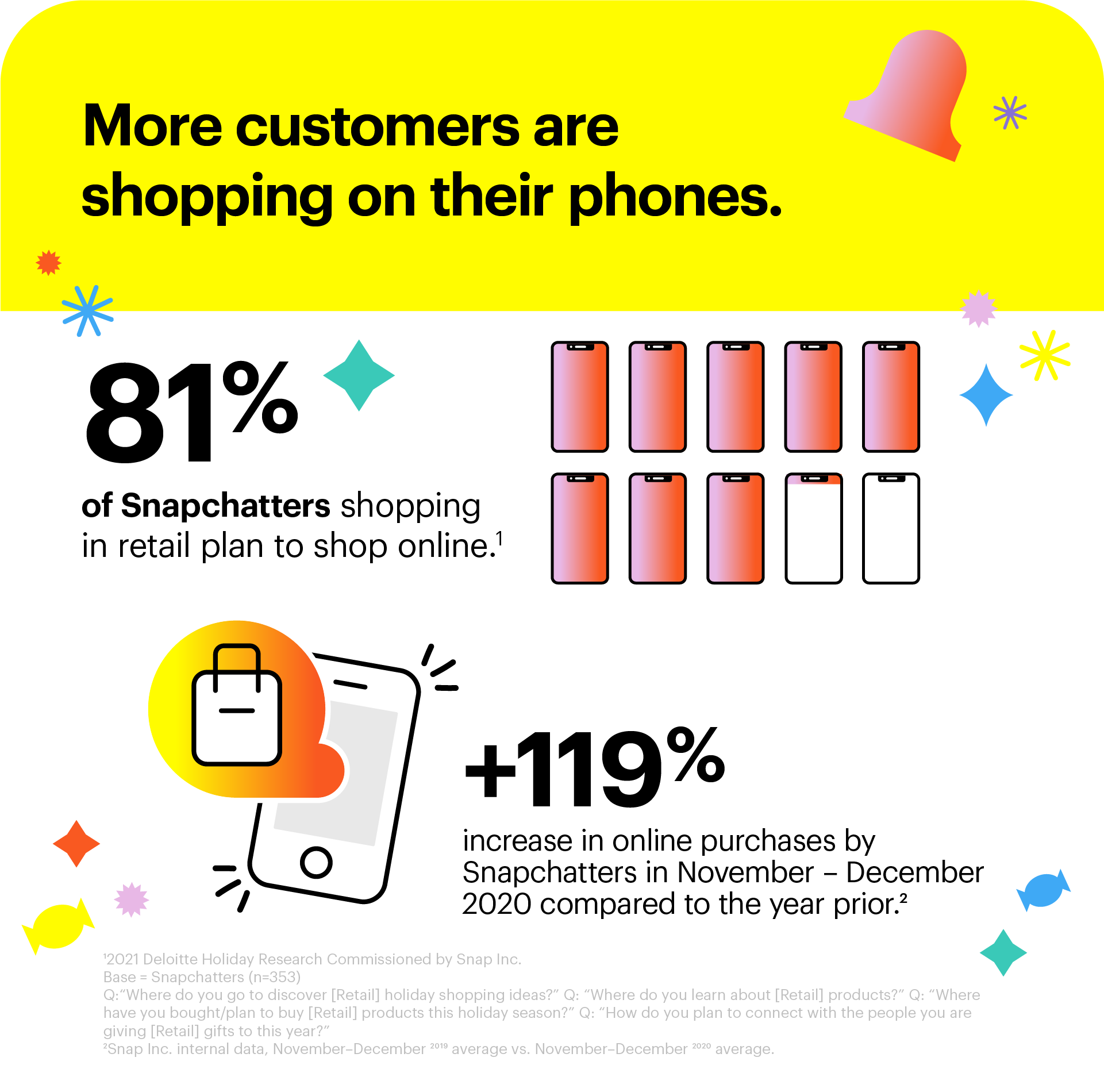 More customers are shopping on their phones.

81%

of Snapchatters shopping in retail plan to shop online.$^1$

+119%

increase in online purchases by Snapchatters in November – December 2020 compared to the year prior.$^2$

$^1$2021 Deloitte Holiday Research Commissioned by Snap Inc.
Base = Snapchatters (n=353)
Q:"Where do you go to discover [Retail] holiday shopping ideas?" Q: "Where do you learn about [Retail] products?" Q: "Where have you bought/plan to buy [Retail] products this holiday season?" Q: "How do you plan to connect with the people you are giving [Retail] gifts to this year?"
$^2$Snap Inc. internal data, November–December $^{2019}$ average vs. November–December $^{2020}$ average.