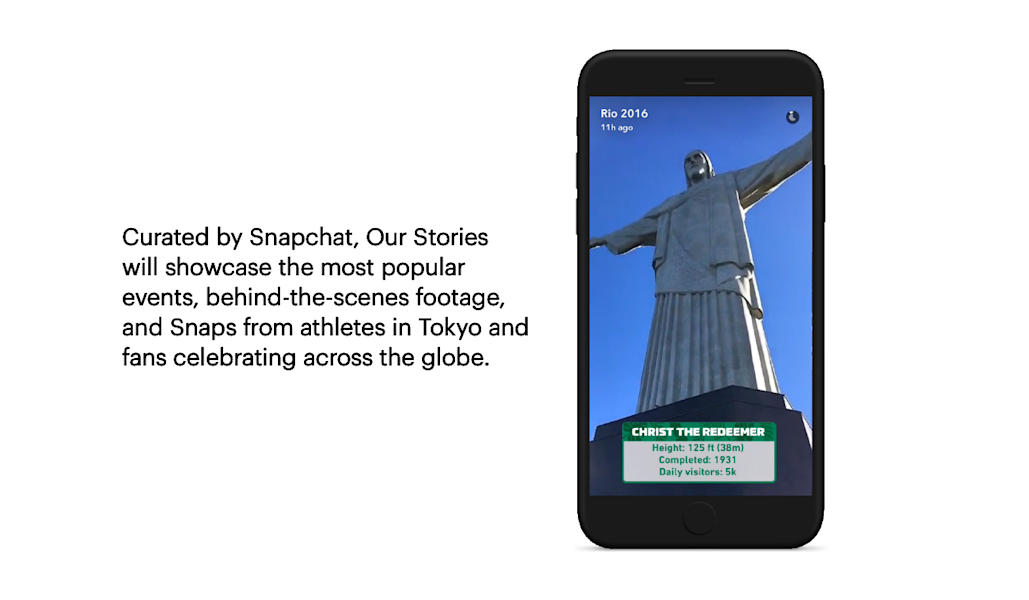 Curated by Snapchat, Our Stories will showcase the most popular events, behind-the-scenes footage, and Snaps from athletes in Tokyo and fans celebrating across the globe.

Rio 2016
11h ago

CHRIST THE REDEEMER
Height: 125 ft (38m)
Completed: 1931
Daily visitors: 5k