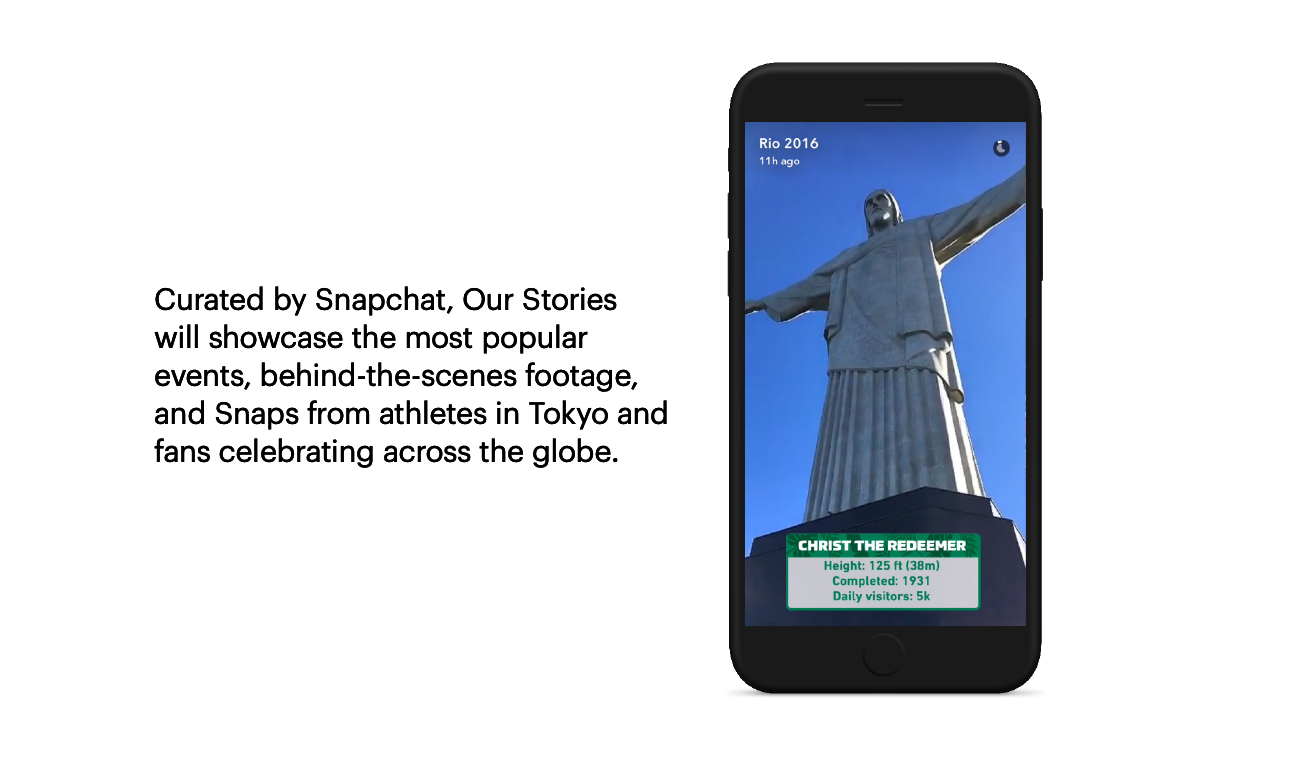 Curated by Snapchat, Our Stories will showcase the most popular events, behind-the-scenes footage, and Snaps from athletes in Tokyo and fans celebrating across the globe.

Rio 2016
11h ago

CHRIST THE REDEEMER
Height: 125 ft (38m)
Completed: 1931
Daily visitors: 5k