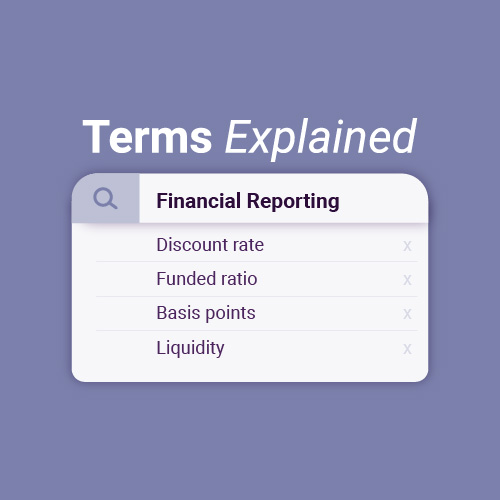 Terms Explained

Financial Reporting

Discount rate x

Funded ratio x

Basis points x

Liquidity x