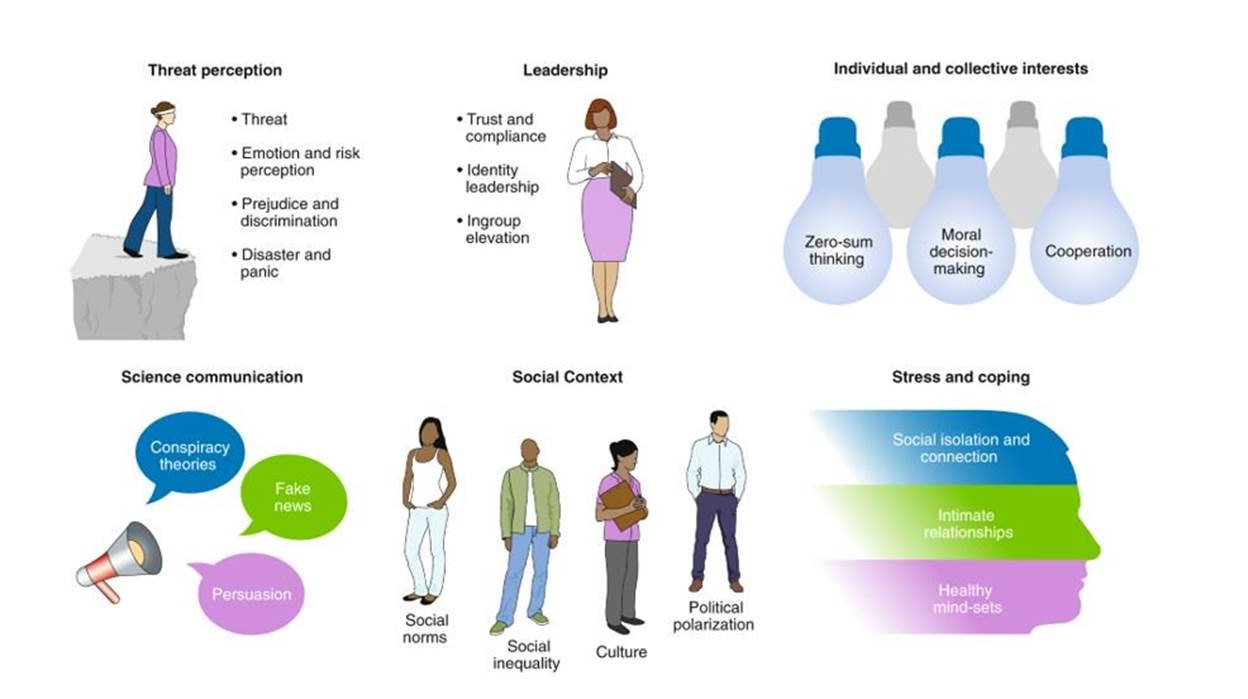 Threat perception

• Threat
• Emotion and risk perception
• Prejudice and discrimination
• Disaster and panic

Leadership

• Trust and compliance
• Identity leadership
• Ingroup elevation

Individual and collective interests

Zero-sum thinking

Moral decision-making

Cooperation

Science communication

Conspiracy theories

Fake news

Persuasion

Social Context

Social norms

Social inequality

Culture

Political polarization

Stress and coping

Social isolation and connection

Intimate relationships

Healthy mind-sets